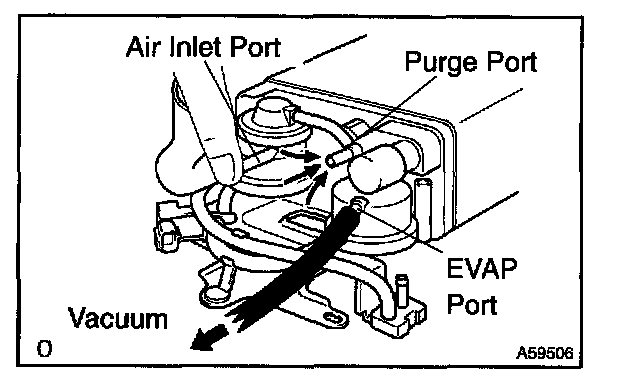 Air Inlet Port

Purge Port

EVAP Port

Vacuum

O

A59506