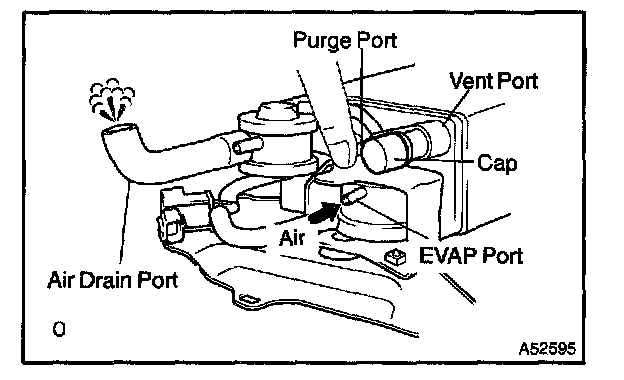 Purge Port
Vent Port
Cap
Air
EVAP Port
Air Drain Port
O
A52595