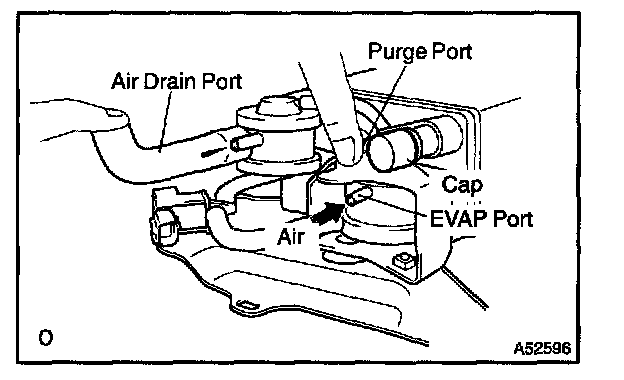 Purge Port

Air Drain Port

Cap

EVAP Port

Air

O

A52596