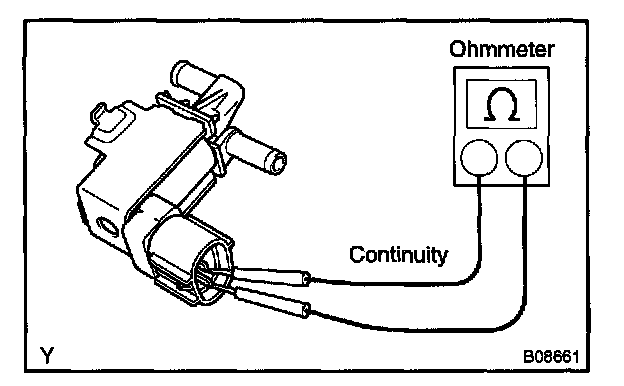 Ohmmeter

$\Omega$

Continuity

Y

B08661