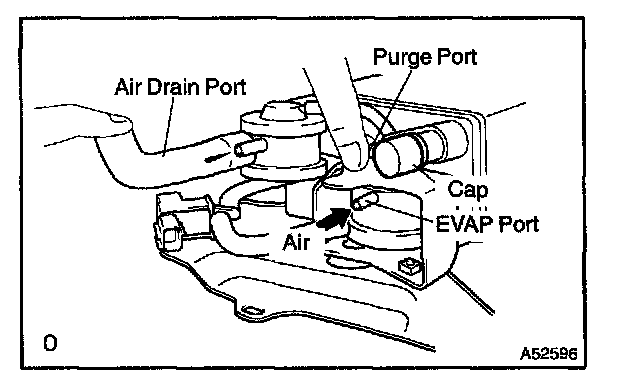 Purge Port
Air Drain Port
Cap
EVAP Port
Air
O
A52596