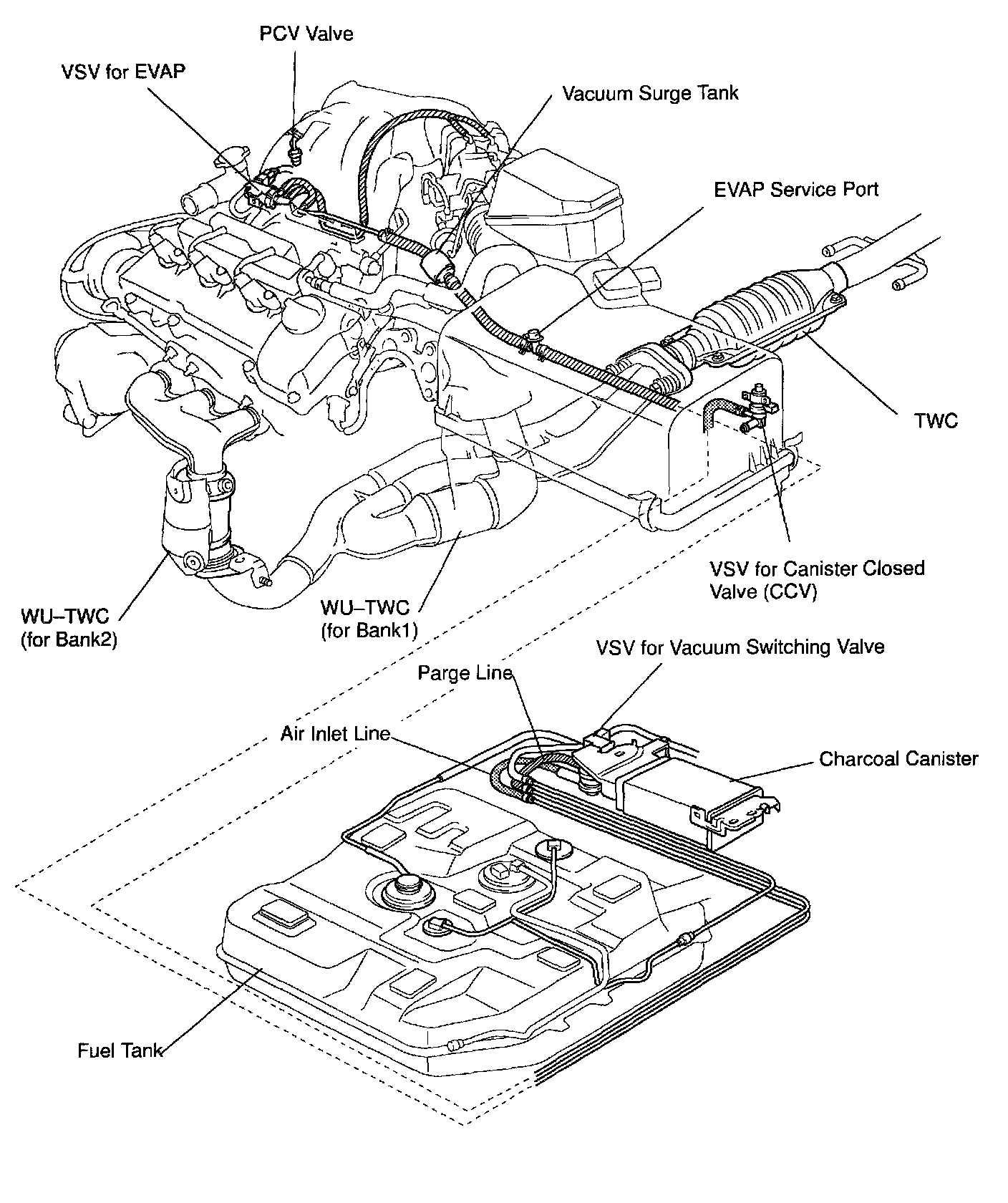 PCV Valve
VSV for EVAP
Vacuum Surge Tank
EVAP Service Port
TWC
VSV for Canister Closed Valve (CCV)
WU–TWC (for Bank2)
WU–TWC (for Bank1)
VSV for Vacuum Switching Valve
Parge Line
Air Inlet Line
Charcoal Canister
Fuel Tank