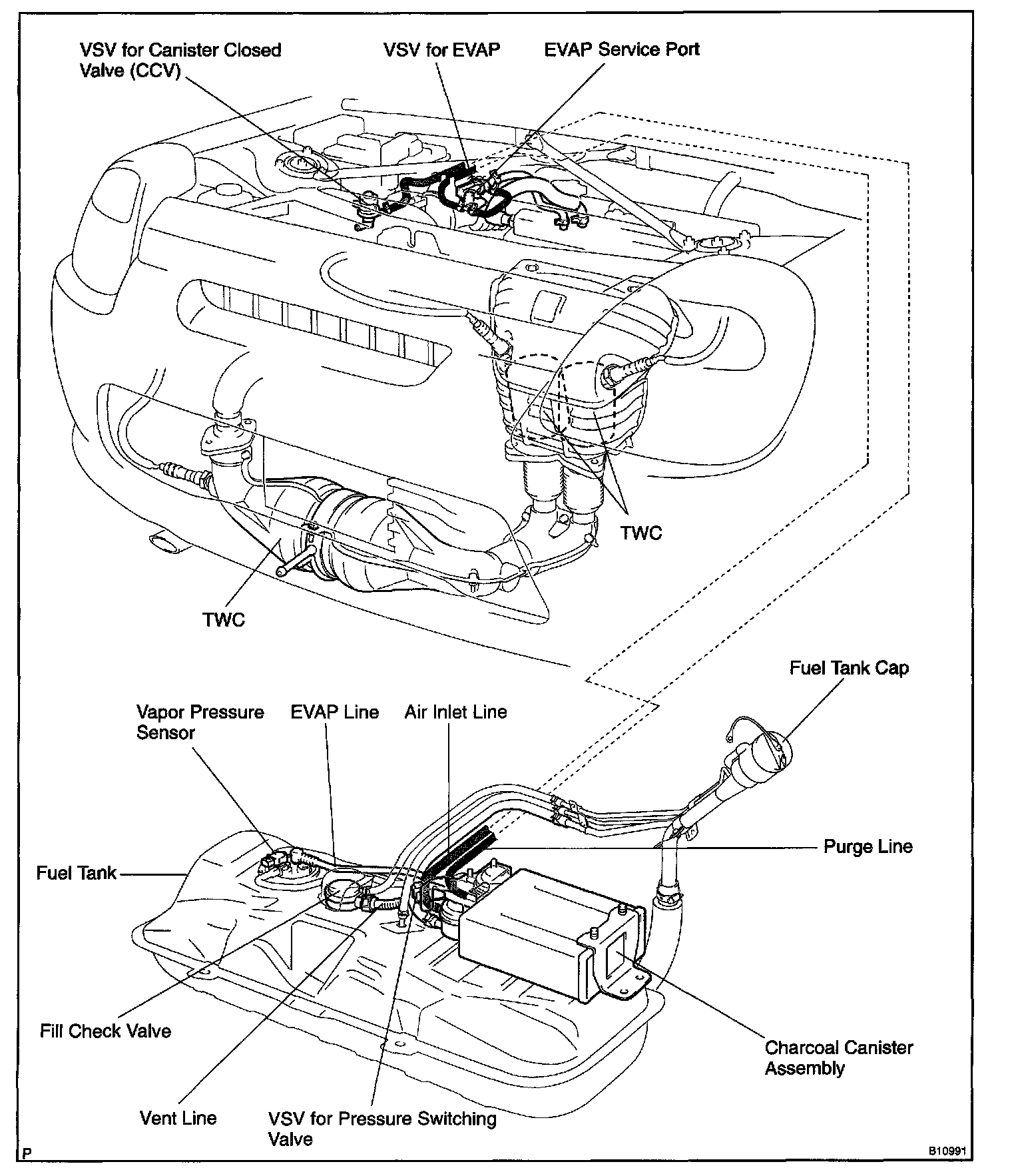 VSV for Canister Closed Valve (CCV)

VSV for EVAP

EVAP Service Port

TWC

TWC

Fuel Tank Cap

Vapor Pressure Sensor

EVAP Line

Air Inlet Line

Purge Line

Fuel Tank

Fill Check Valve

Charcoal Canister Assembly

Vent Line

VSV for Pressure Switching Valve

P

B10991