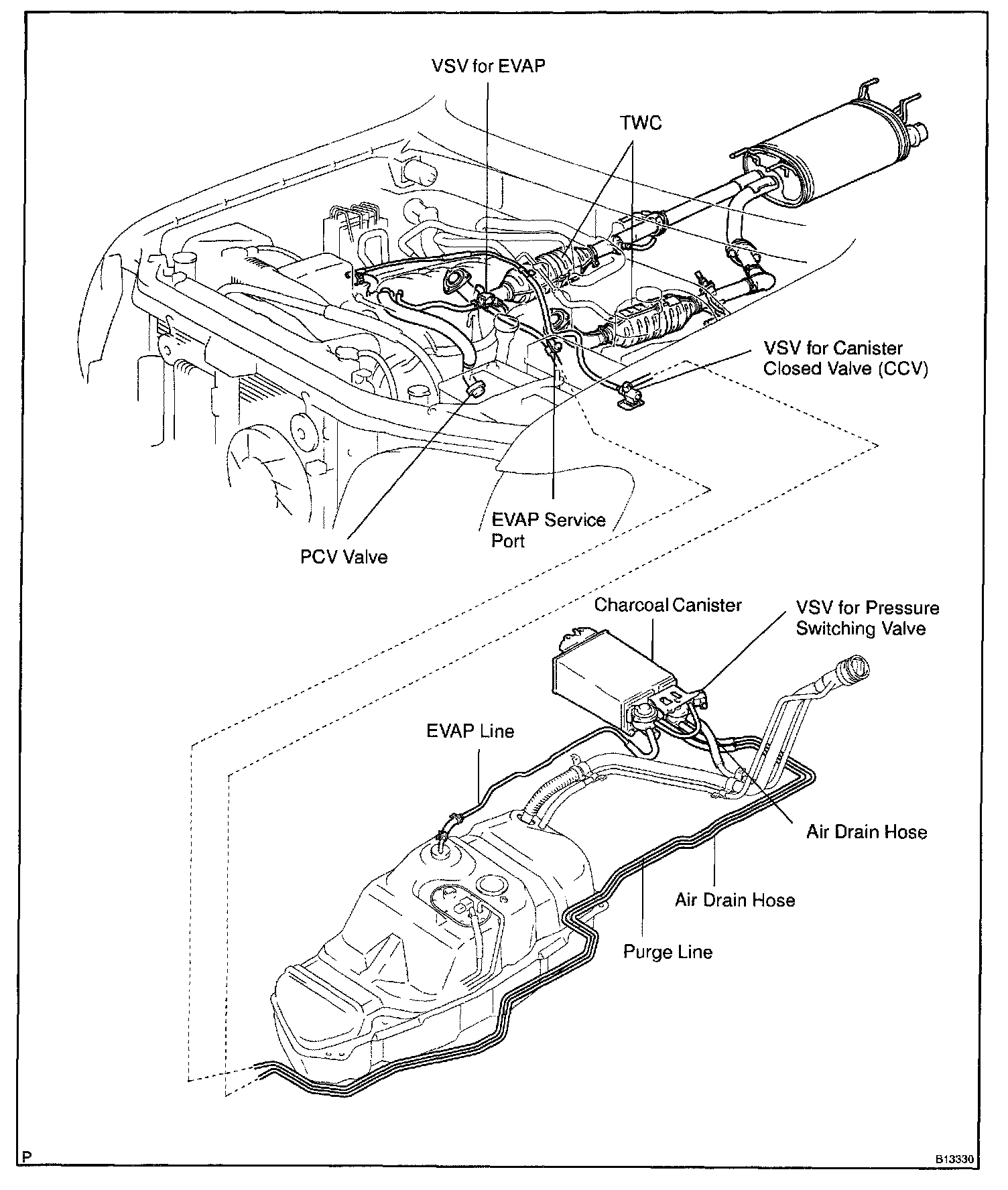 VSV for EVAP

TWC

VSV for Canister Closed Valve (CCV)

EVAP Service Port

PCV Valve

Charcoal Canister

VSV for Pressure Switching Valve

EVAP Line

Air Drain Hose

Air Drain Hose

Purge Line

P

B13330