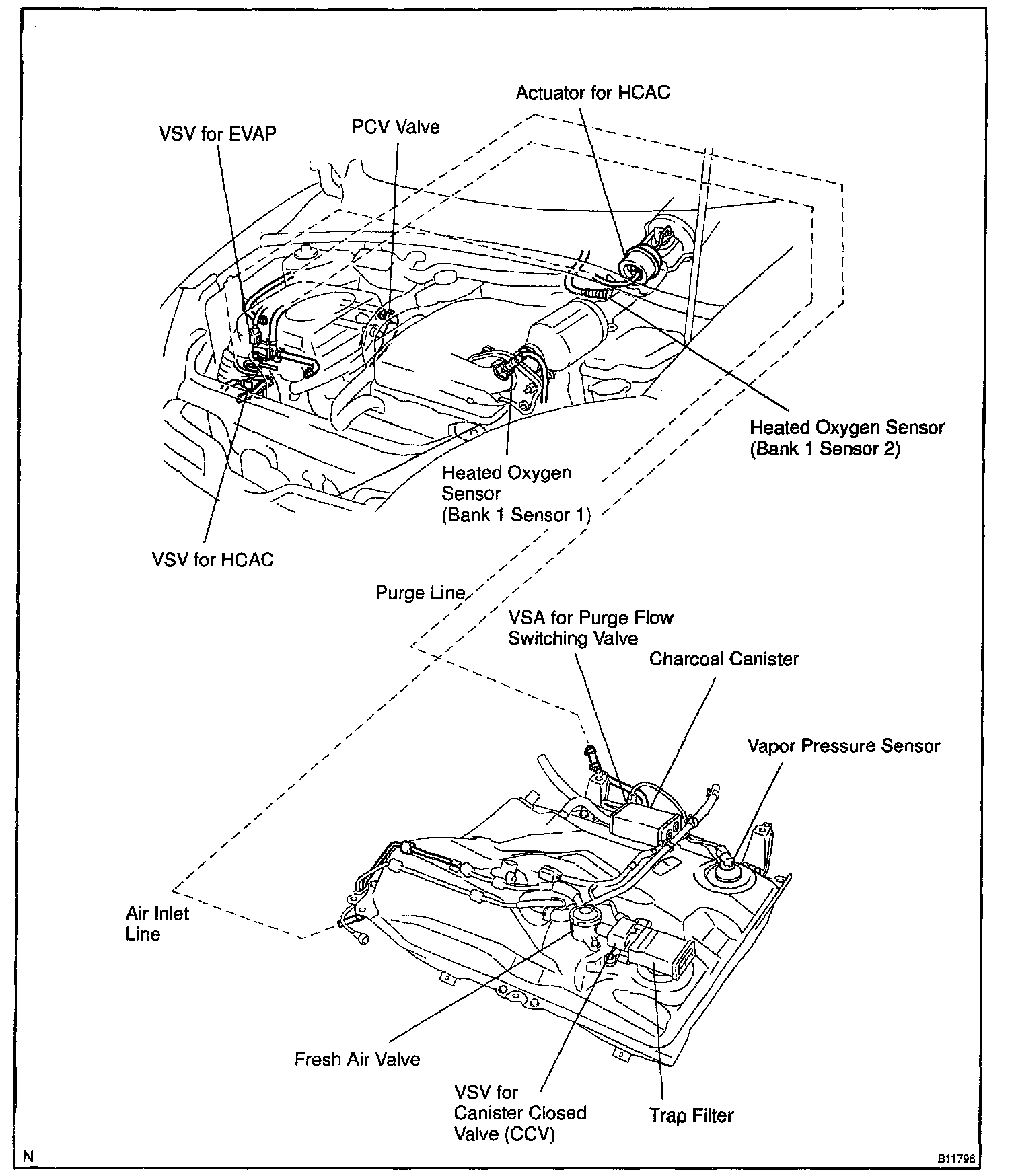 Actuator for HCAC

VSV for EVAP

PCV Valve

Heated Oxygen Sensor (Bank 1 Sensor 2)

Heated Oxygen Sensor (Bank 1 Sensor 1)

VSV for HCAC

Purge Line

VSA for Purge Flow Switching Valve

Charcoal Canister

Vapor Pressure Sensor

Air Inlet Line

Fresh Air Valve

VSV for Canister Closed Valve (CCV)

Trap Filter

N

B11796