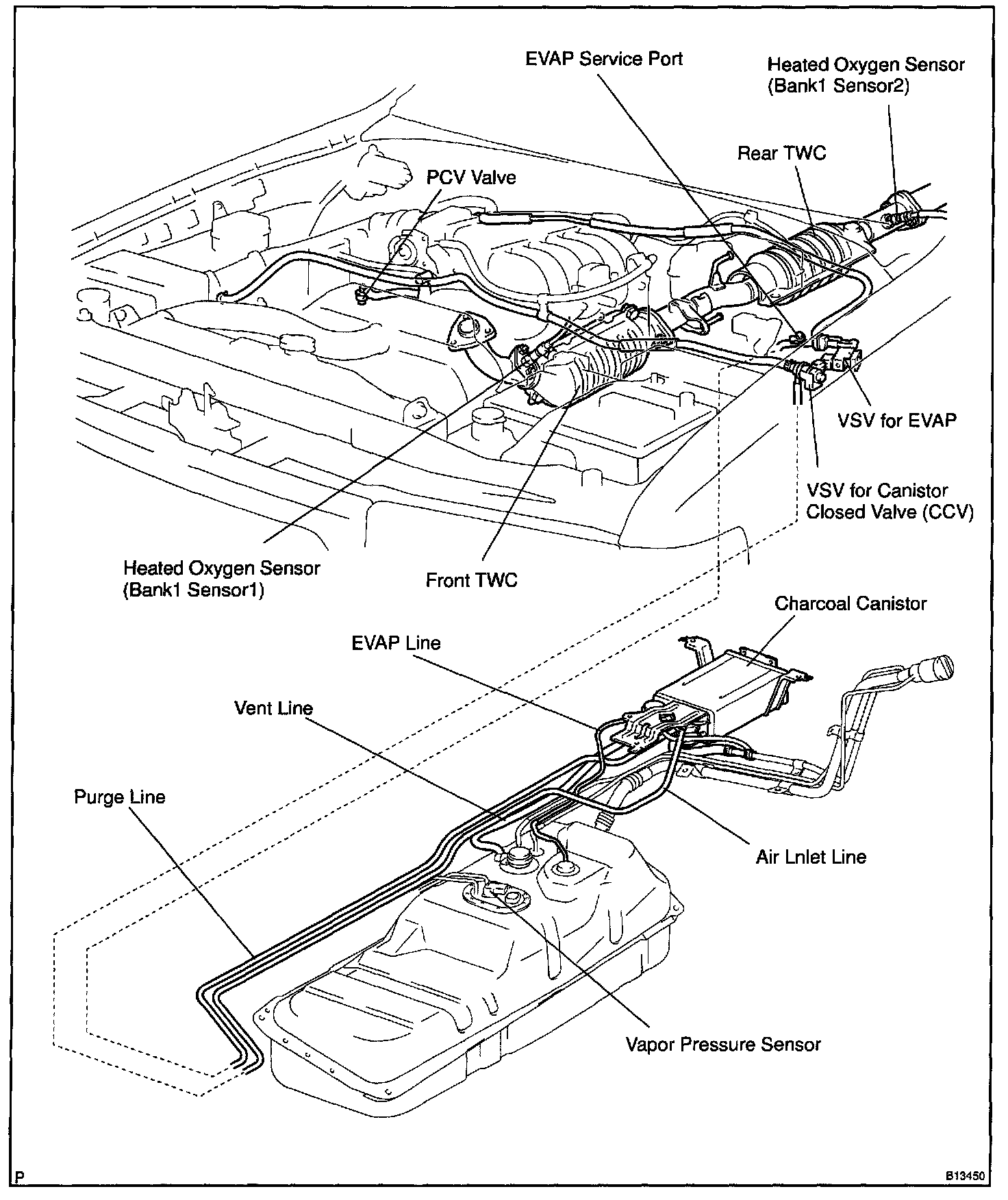 EVAP Service Port

Heated Oxygen Sensor (Bank1 Sensor2)

Rear TWC

PCV Valve

VSV for EVAP

VSV for Canistor Closed Valve (CCV)

Heated Oxygen Sensor (Bank1 Sensor1)

Front TWC

Charcoal Canistor

EVAP Line

Vent Line

Purge Line

Air Lnlet Line

Vapor Pressure Sensor

P

B13450