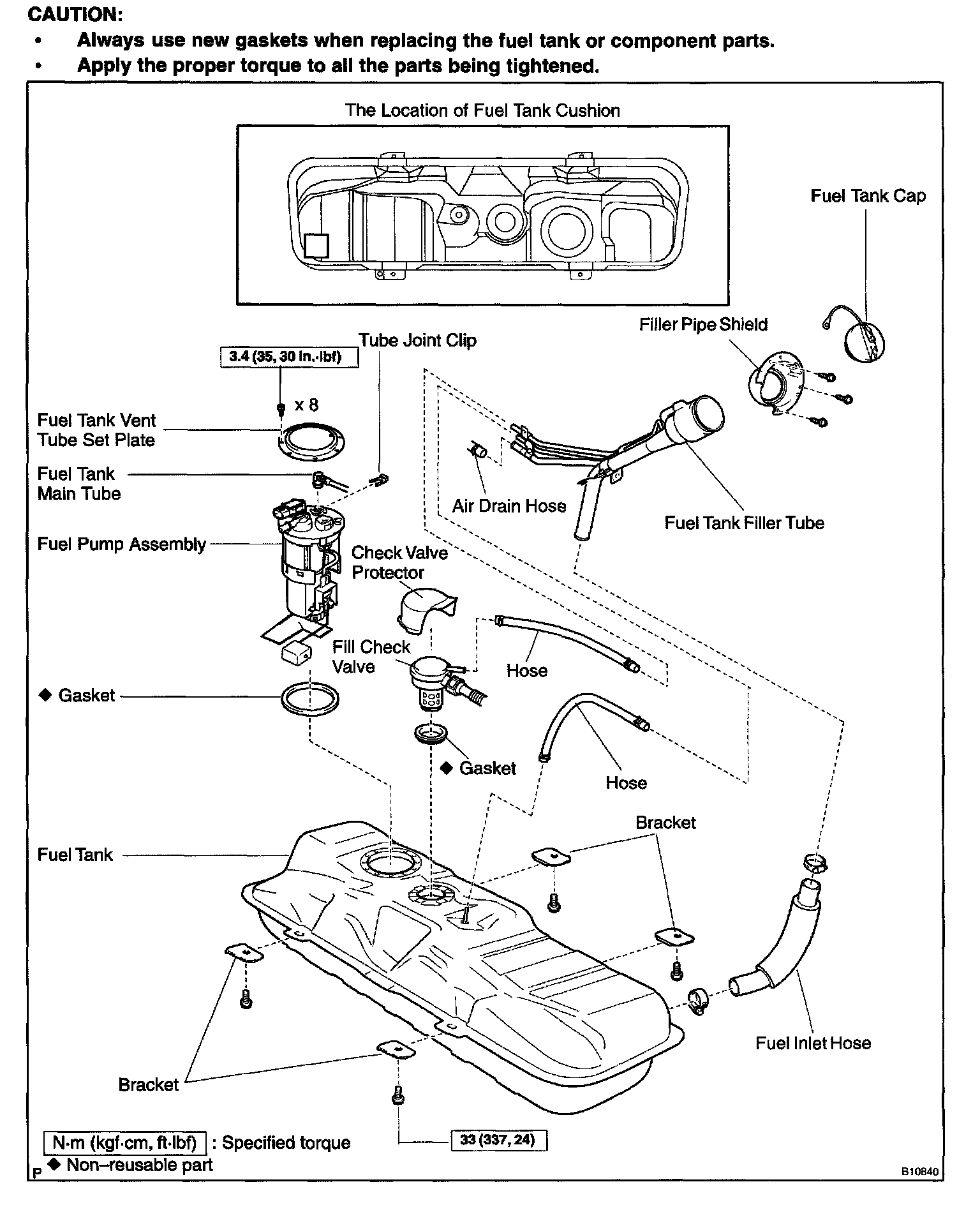 CAUTION:
• Always use new gaskets when replacing the fuel tank or component parts.
• Apply the proper torque to all the parts being tightened.

The Location of Fuel Tank Cushion

Fuel Tank Cap

Filler Pipe Shield

Tube Joint Clip

3.4 (35, 30 in.·lbf)

x 8

Fuel Tank Vent Tube Set Plate

Fuel Tank Main Tube

Air Drain Hose

Fuel Tank Filler Tube

Fuel Pump Assembly

Check Valve Protector

Fill Check Valve

Hose

◆ Gasket

◆ Gasket

Hose

Bracket

Fuel Tank

Fuel Inlet Hose

Bracket

N·m (kgf·cm, ft·lbf) : Specified torque

33 (337, 24)

◆ Non–reusable part

P

B10840