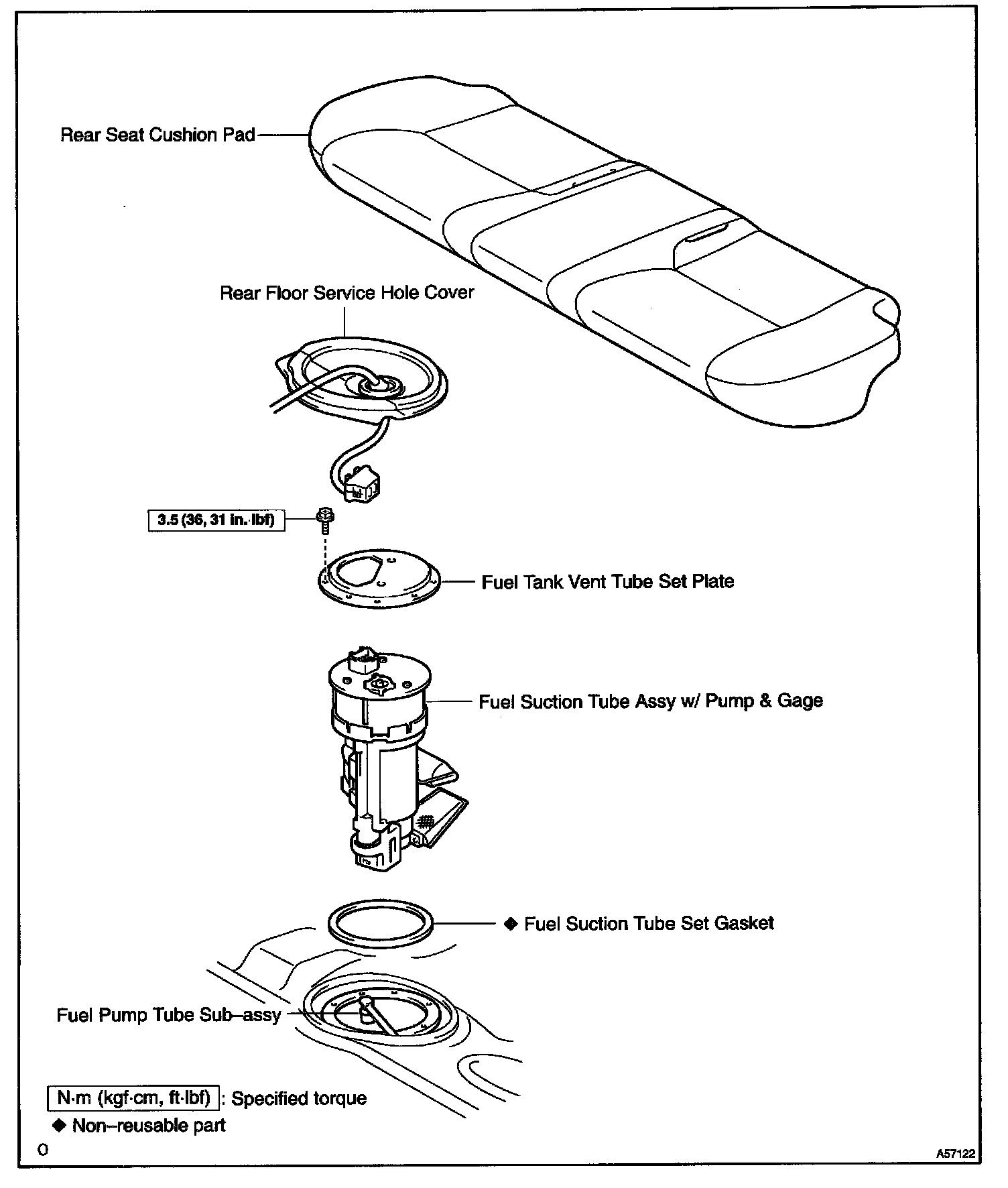 Rear Seat Cushion Pad

Rear Floor Service Hole Cover

3.5 (36, 31 in.·lbf)

Fuel Tank Vent Tube Set Plate

Fuel Suction Tube Assy w/ Pump & Gage

◆ Fuel Suction Tube Set Gasket

Fuel Pump Tube Sub–assy

N·m (kgf·cm, ft·lbf) : Specified torque

◆ Non–reusable part

O

A57122