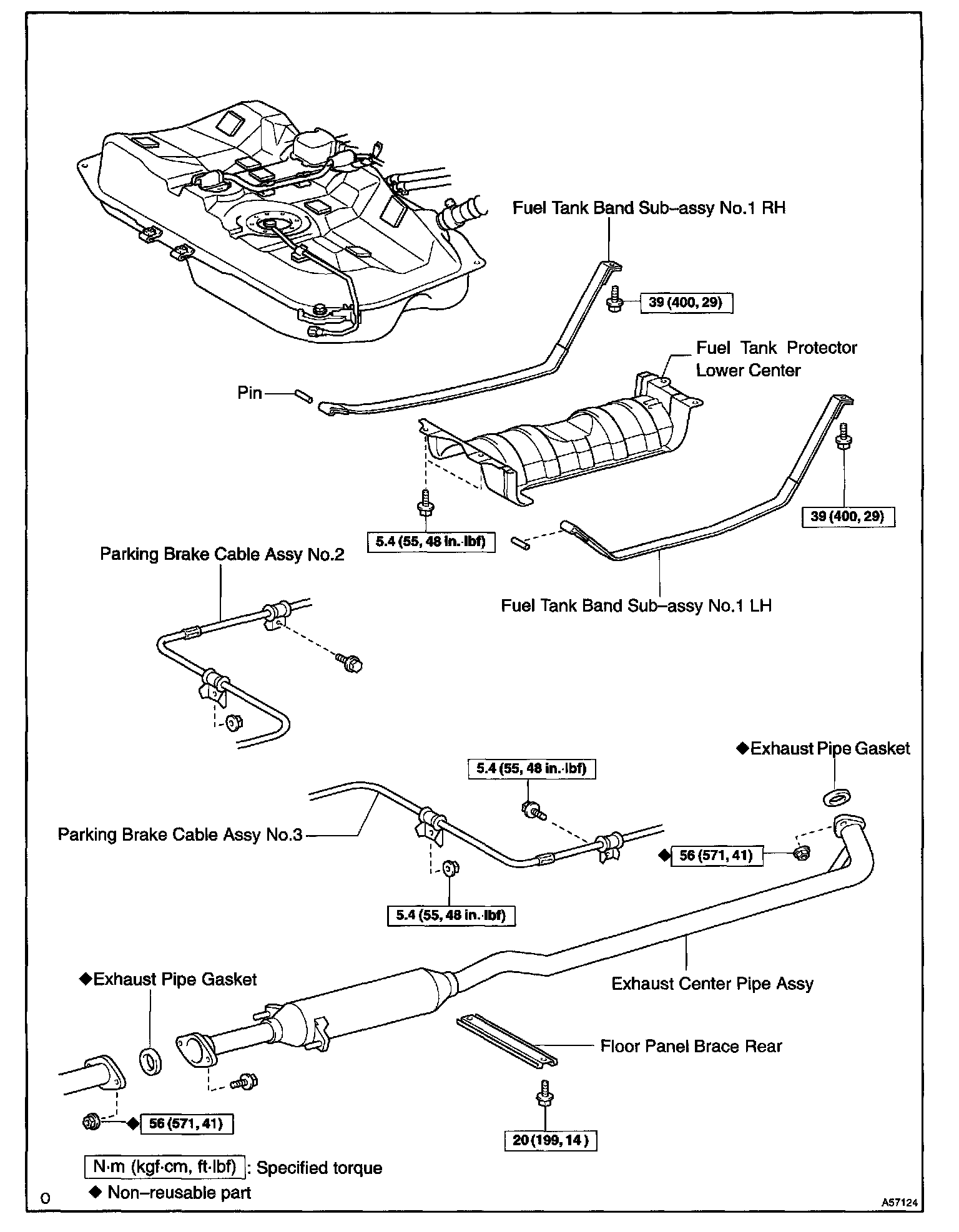 Fuel Tank Band Sub–assy No.1 RH

39 (400, 29)

Fuel Tank Protector Lower Center

Pin

39 (400, 29)

5.4 (55, 48 in.·lbf)

Parking Brake Cable Assy No.2

Fuel Tank Band Sub–assy No.1 LH

◆Exhaust Pipe Gasket

5.4 (55, 48 in.·lbf)

Parking Brake Cable Assy No.3

◆ 56 (571, 41)

5.4 (55, 48 in.·lbf)

◆Exhaust Pipe Gasket

Exhaust Center Pipe Assy

Floor Panel Brace Rear

◆ 56 (571, 41)

20 (199, 14)

N·m (kgf·cm, ft·lbf) : Specified torque

◆ Non–reusable part

O

A57124