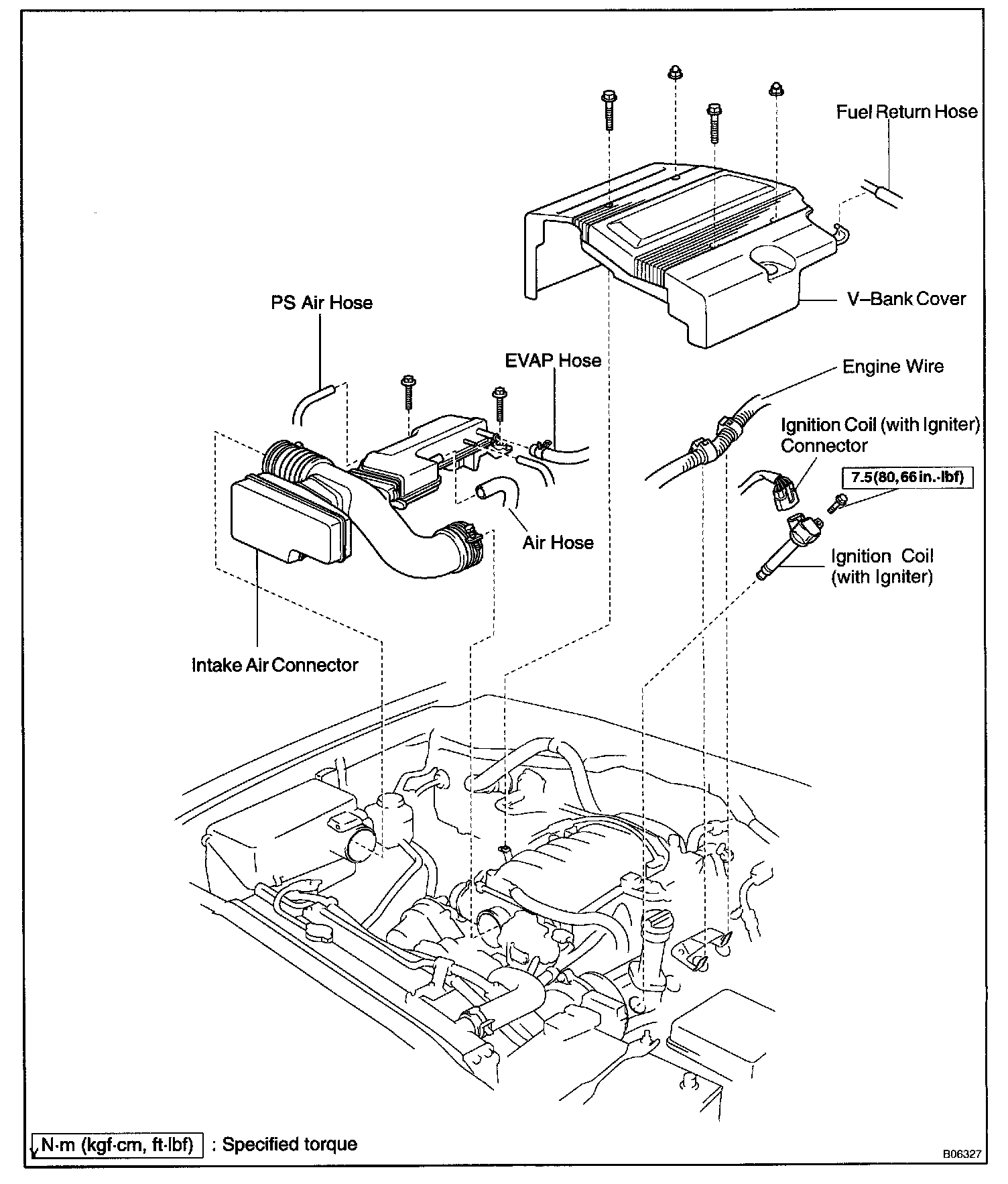 Fuel Return Hose

V–Bank Cover

PS Air Hose

EVAP Hose

Engine Wire

Ignition Coil (with Igniter) Connector

7.5(80, 66 in.·lbf)

Air Hose

Ignition Coil (with Igniter)

Intake Air Connector

N·m (kgf·cm, ft·lbf) : Specified torque

B06327