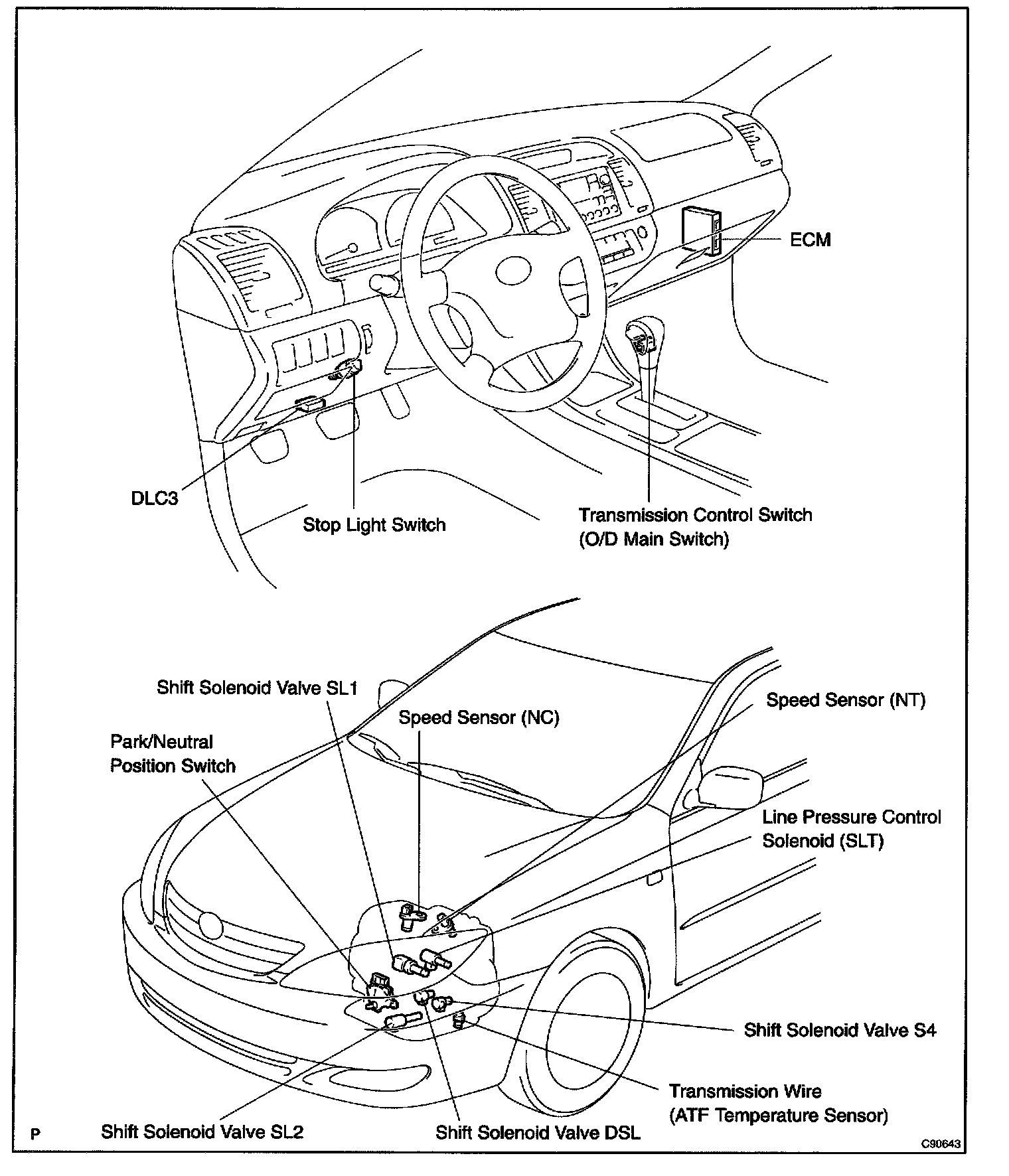 ECM

DLC3

Stop Light Switch

Transmission Control Switch
(O/D Main Switch)

Shift Solenoid Valve SL1

Speed Sensor (NC)

Speed Sensor (NT)

Park/Neutral
Position Switch

Line Pressure Control
Solenoid (SLT)

Shift Solenoid Valve S4

Transmission Wire
(ATF Temperature Sensor)

P

Shift Solenoid Valve SL2

Shift Solenoid Valve DSL

C90643