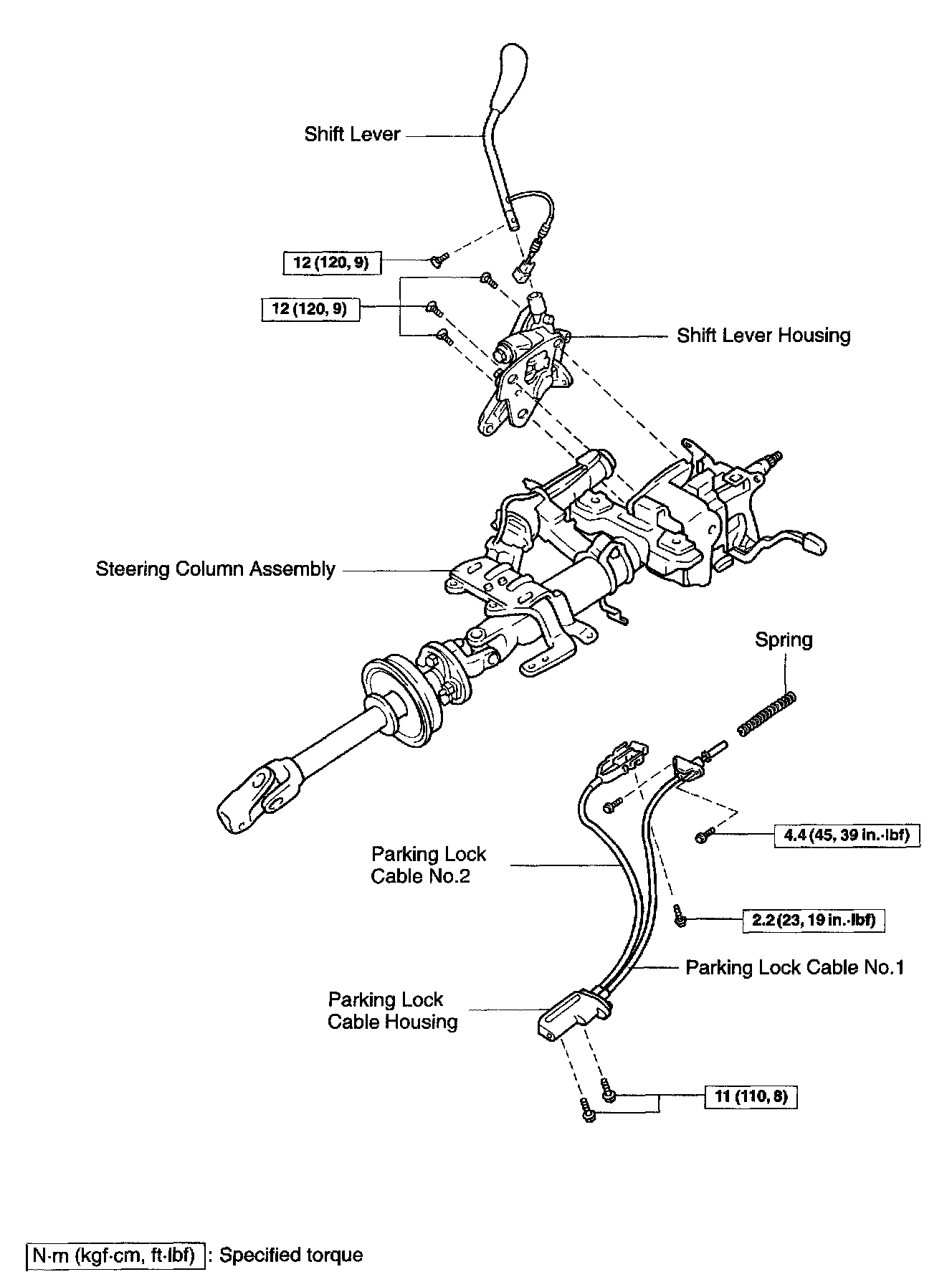 Shift Lever

12 (120, 9)

12 (120, 9)

Shift Lever Housing

Steering Column Assembly

Spring

4.4 (45, 39 in.·lbf)

Parking Lock Cable No.2

2.2 (23, 19 in.·lbf)

Parking Lock Cable No.1

Parking Lock Cable Housing

11 (110, 8)

N·m (kgf·cm, ft·lbf) : Specified torque