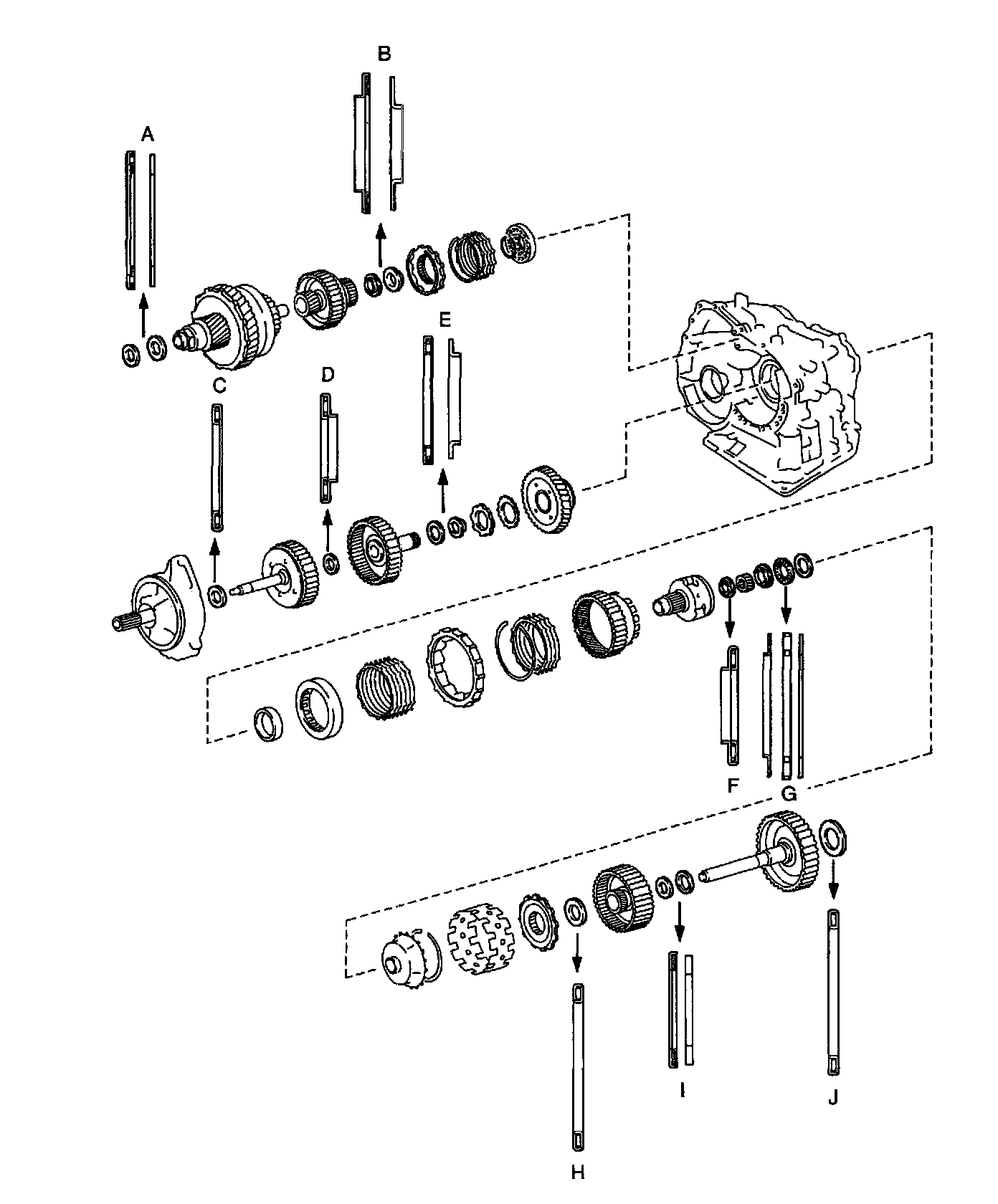 B
A
E
C
D
F
G
I
J
H