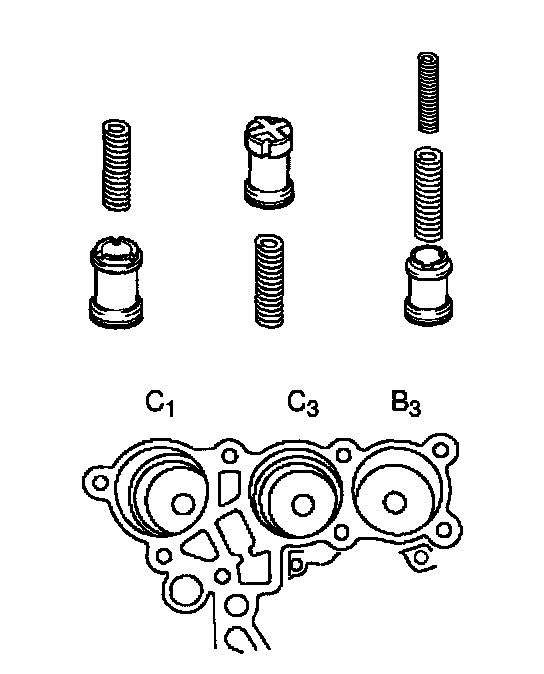 $C_1$ $C_3$ $B_3$