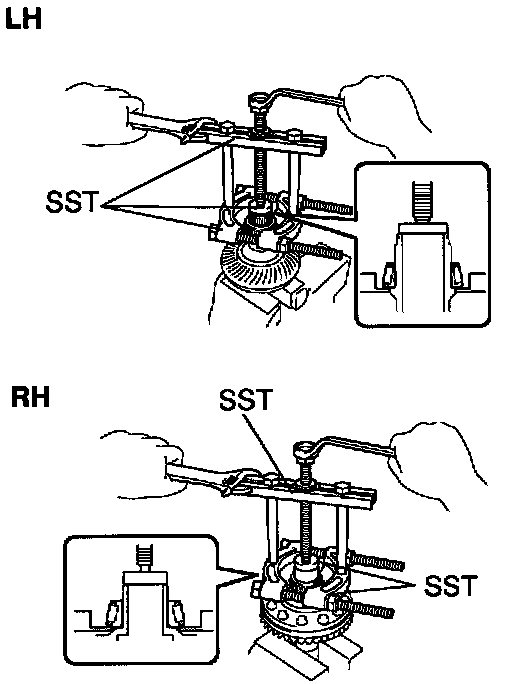 LH

SST

RH

SST

SST