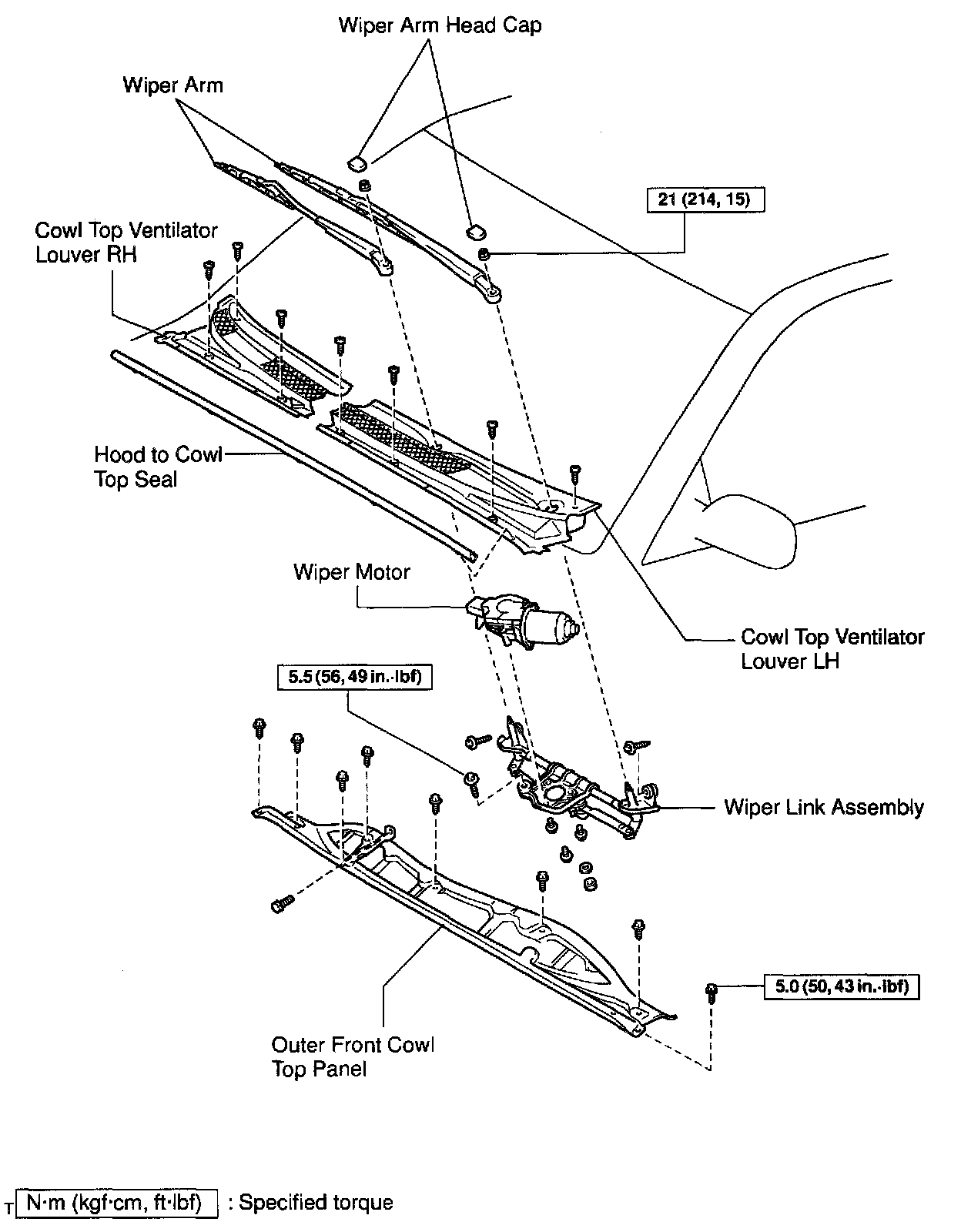 Wiper Arm Head Cap

Wiper Arm

21 (214, 15)

Cowl Top Ventilator Louver RH

Hood to Cowl Top Seal

Wiper Motor

Cowl Top Ventilator Louver LH

5.5 (56, 49 in.·lbf)

Wiper Link Assembly

5.0 (50, 43 in.·lbf)

Outer Front Cowl Top Panel

T N·m (kgf·cm, ft·lbf) : Specified torque