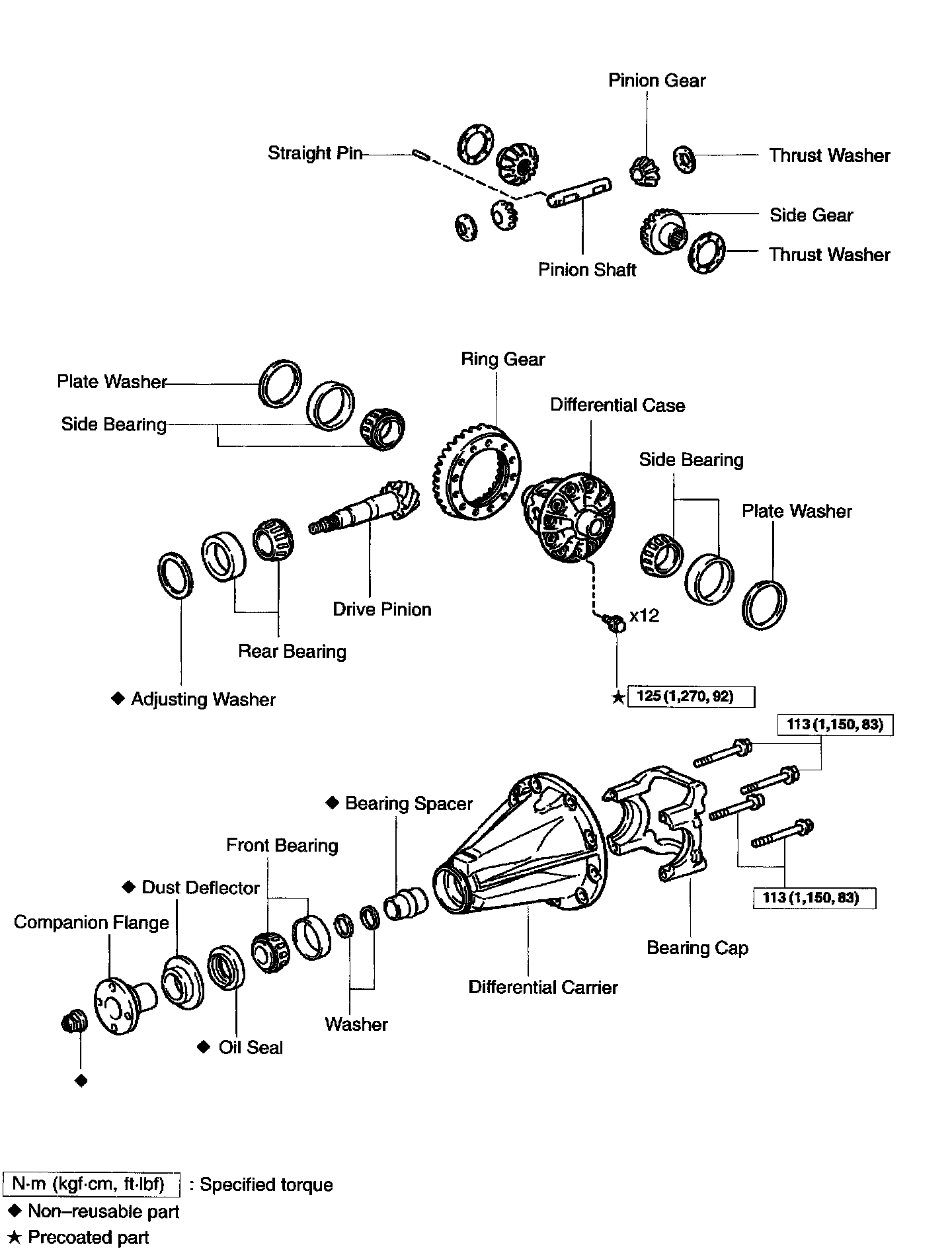 Pinion Gear
Straight Pin
Thrust Washer
Side Gear
Thrust Washer
Pinion Shaft

Ring Gear
Plate Washer
Side Bearing
Differential Case
Side Bearing
Plate Washer
Drive Pinion
x12
Rear Bearing
◆ Adjusting Washer
★ 125 (1,270, 92)
113 (1,150, 83)
◆ Bearing Spacer
Front Bearing
◆ Dust Deflector
Companion Flange
113 (1,150, 83)
Bearing Cap
Differential Carrier
Washer
◆ Oil Seal
◆

N·m (kgf·cm, ft·lbf) : Specified torque
◆ Non–reusable part
★ Precoated part