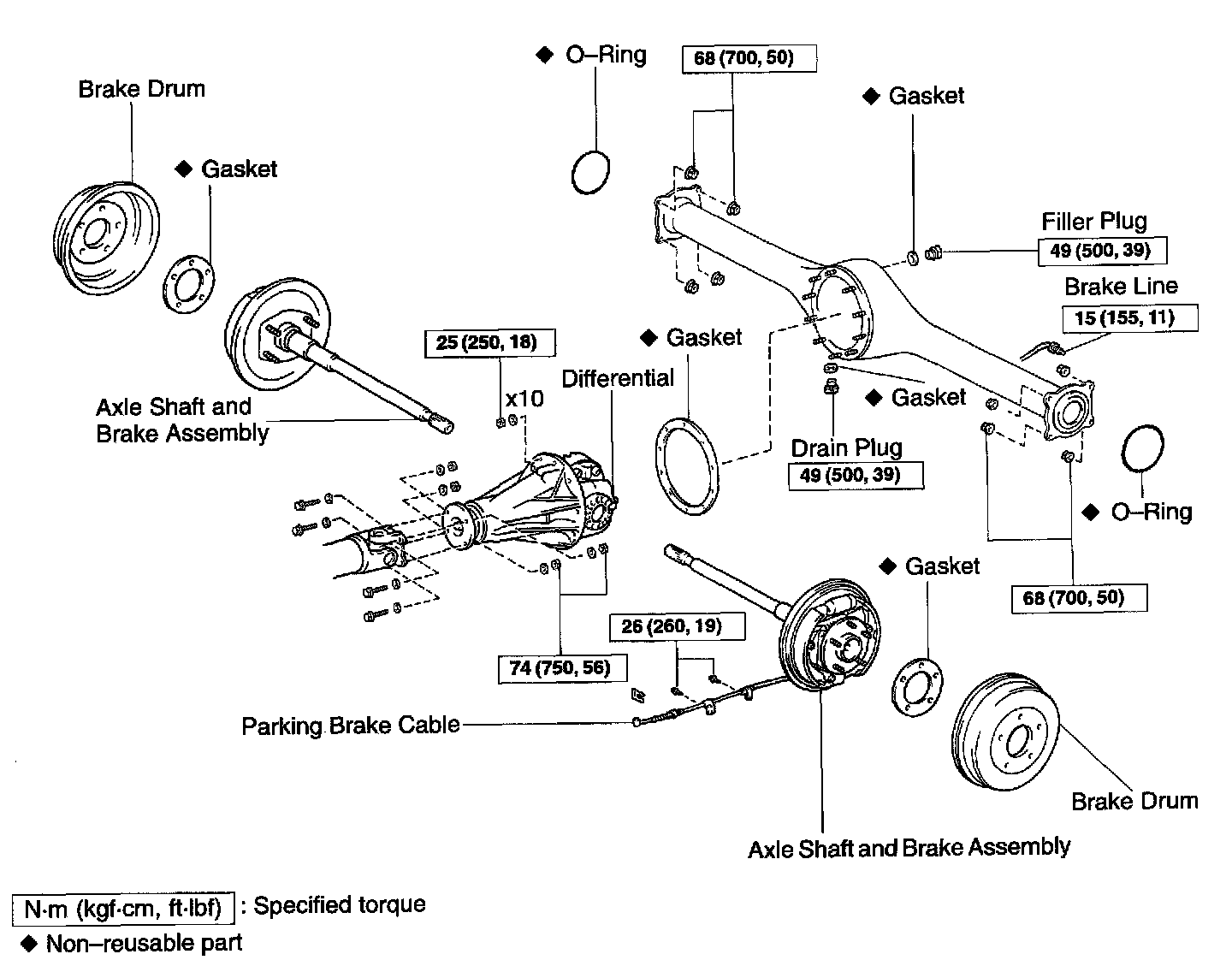 ◆ O–Ring

68 (700, 50)

Brake Drum

◆ Gasket

◆ Gasket

Filler Plug

49 (500, 39)

Brake Line

15 (155, 11)

25 (250, 18)

◆ Gasket

Differential

x10

Axle Shaft and Brake Assembly

◆ Gasket

Drain Plug

49 (500, 39)

◆ O–Ring

◆ Gasket

68 (700, 50)

26 (260, 19)

74 (750, 56)

Parking Brake Cable

Brake Drum

Axle Shaft and Brake Assembly

N·m (kgf·cm, ft·lbf) : Specified torque

◆ Non–reusable part