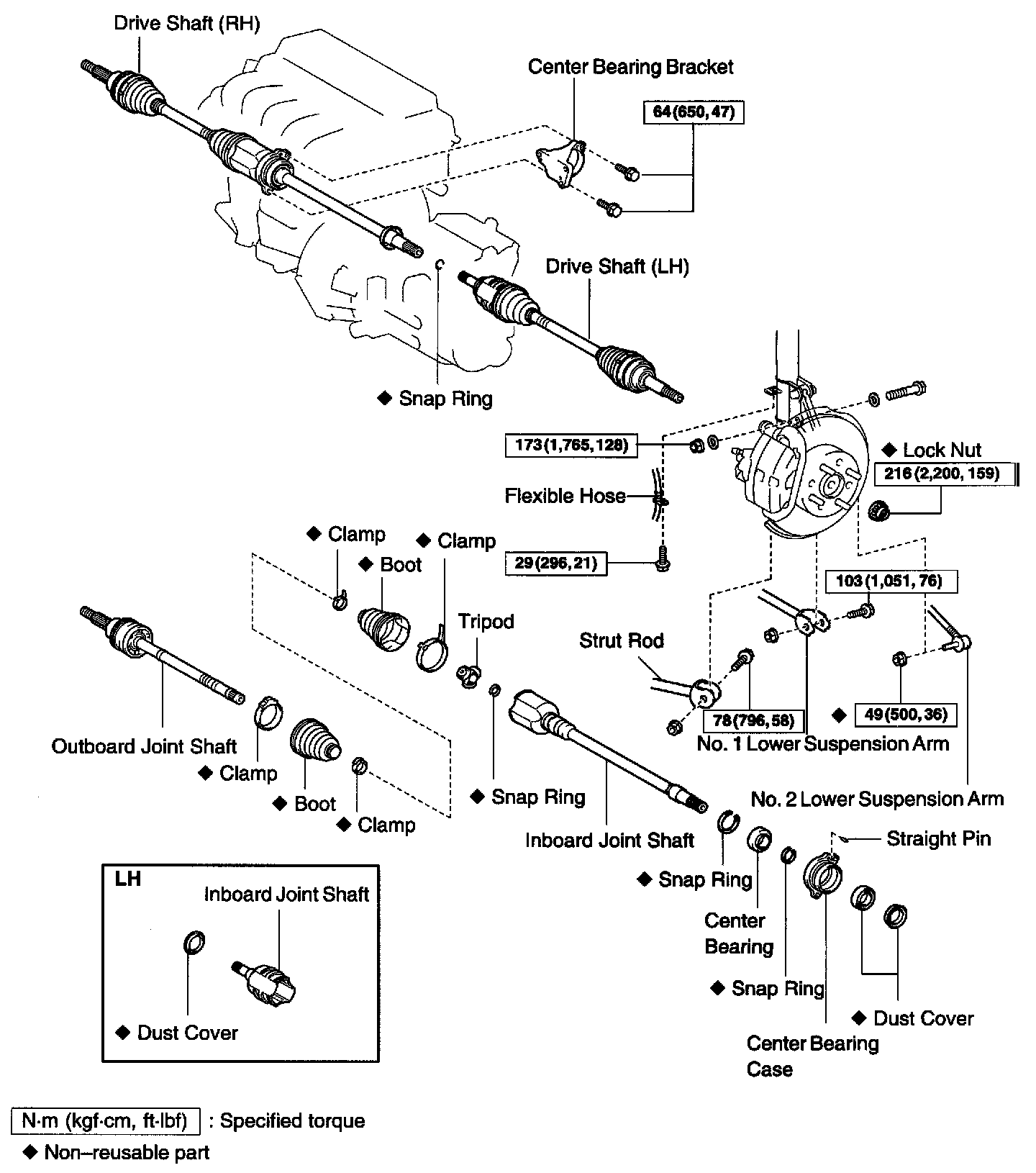 Drive Shaft (RH)

Center Bearing Bracket

64 (650, 47)

Drive Shaft (LH)

◆ Snap Ring

173 (1,765, 128)

◆ Lock Nut

216 (2,200, 159)

Flexible Hose

◆ Clamp

◆ Clamp

◆ Boot

29 (296, 21)

103 (1,051, 76)

Tripod

Strut Rod

78 (796, 58)

◆ 49 (500, 36)

No. 1 Lower Suspension Arm

Outboard Joint Shaft

◆ Clamp

◆ Boot

◆ Clamp

◆ Snap Ring

No. 2 Lower Suspension Arm

Inboard Joint Shaft

Straight Pin

◆ Snap Ring

Center Bearing

◆ Snap Ring

◆ Dust Cover

Center Bearing Case

LH

Inboard Joint Shaft

◆ Dust Cover

N·m (kgf·cm, ft·lbf) : Specified torque

◆ Non–reusable part