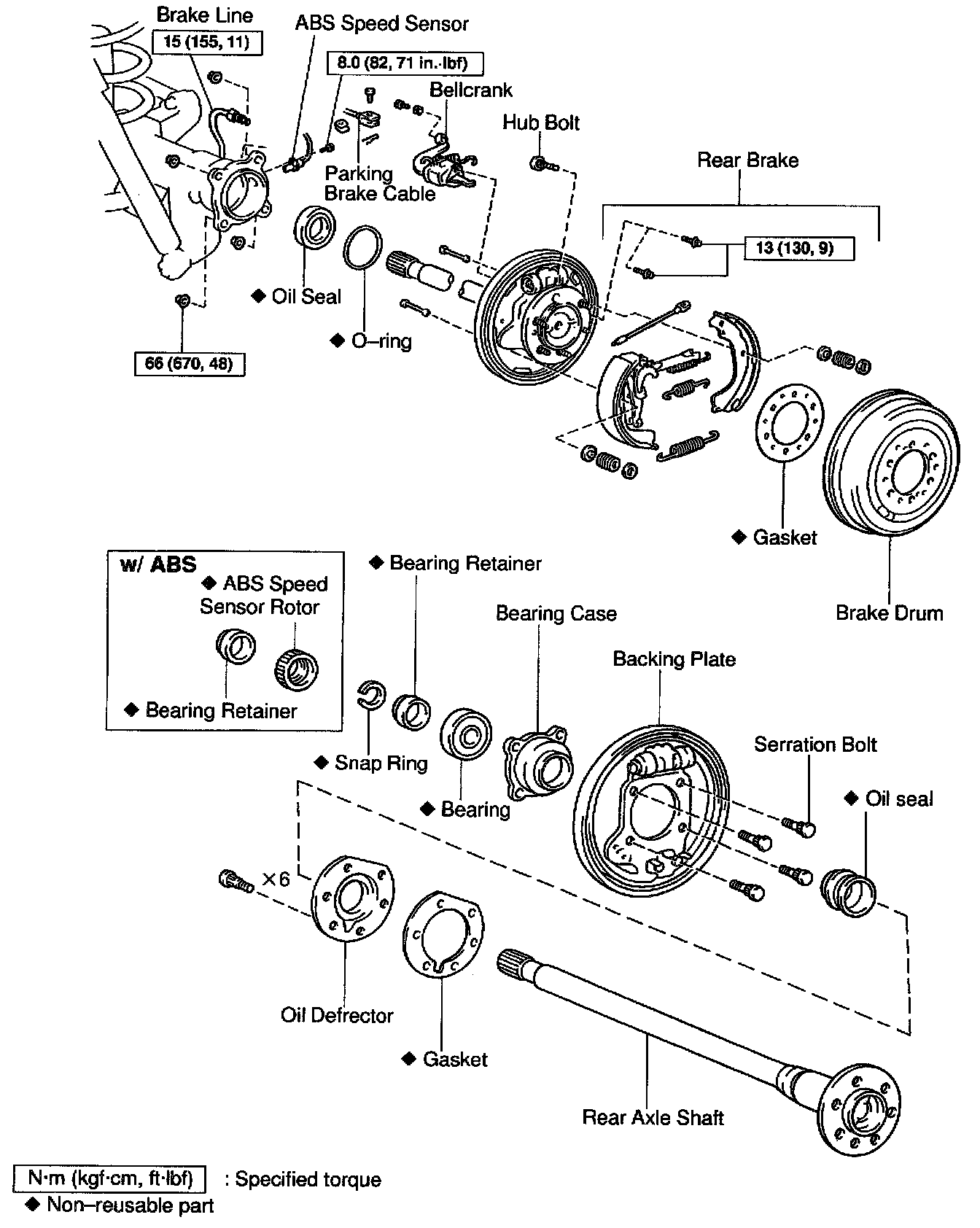 Brake Line
15 (155, 11)
ABS Speed Sensor
8.0 (82, 71 in.·lbf)
Bellcrank
Hub Bolt
Parking Brake Cable
Rear Brake
13 (130, 9)
◆ Oil Seal
◆ O–ring
66 (670, 48)
◆ Gasket
Brake Drum
w/ ABS
◆ ABS Speed Sensor Rotor
◆ Bearing Retainer
◆ Bearing Retainer
Bearing Case
Backing Plate
◆ Snap Ring
◆ Bearing
Serration Bolt
◆ Oil seal
×6
Oil Defrector
◆ Gasket
Rear Axle Shaft
N·m (kgf·cm, ft·lbf) : Specified torque
◆ Non–reusable part