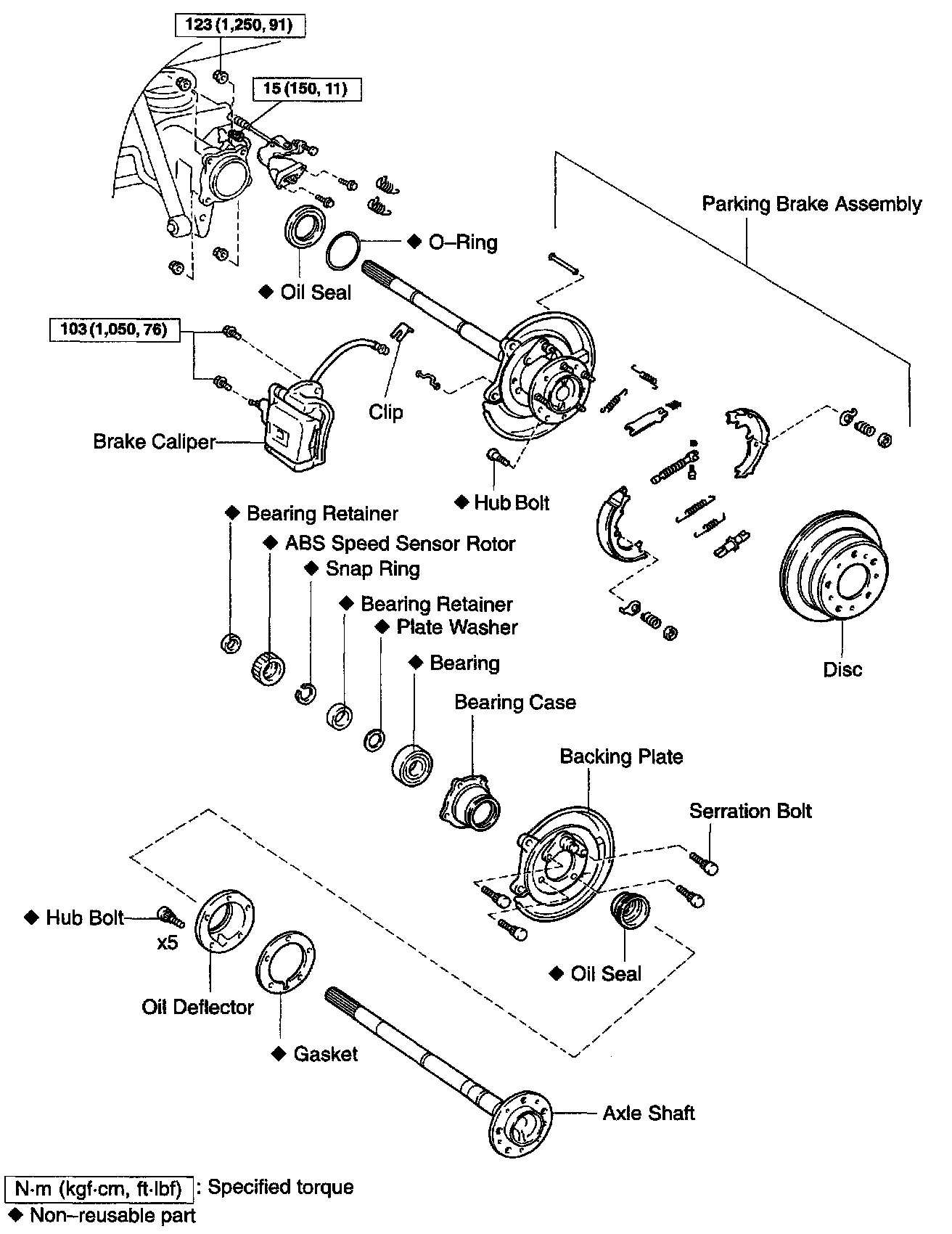 123 (1,250, 91)

15 (150, 11)

Parking Brake Assembly

◆ O–Ring

◆ Oil Seal

103 (1,050, 76)

Clip

Brake Caliper

◆ Hub Bolt

◆ Bearing Retainer

◆ ABS Speed Sensor Rotor

◆ Snap Ring

◆ Bearing Retainer

◆ Plate Washer

◆ Bearing

Bearing Case

Disc

Backing Plate

Serration Bolt

◆ Hub Bolt

x5

◆ Oil Seal

Oil Deflector

◆ Gasket

Axle Shaft

N·m (kgf·cm, ft·lbf) : Specified torque

◆ Non–reusable part