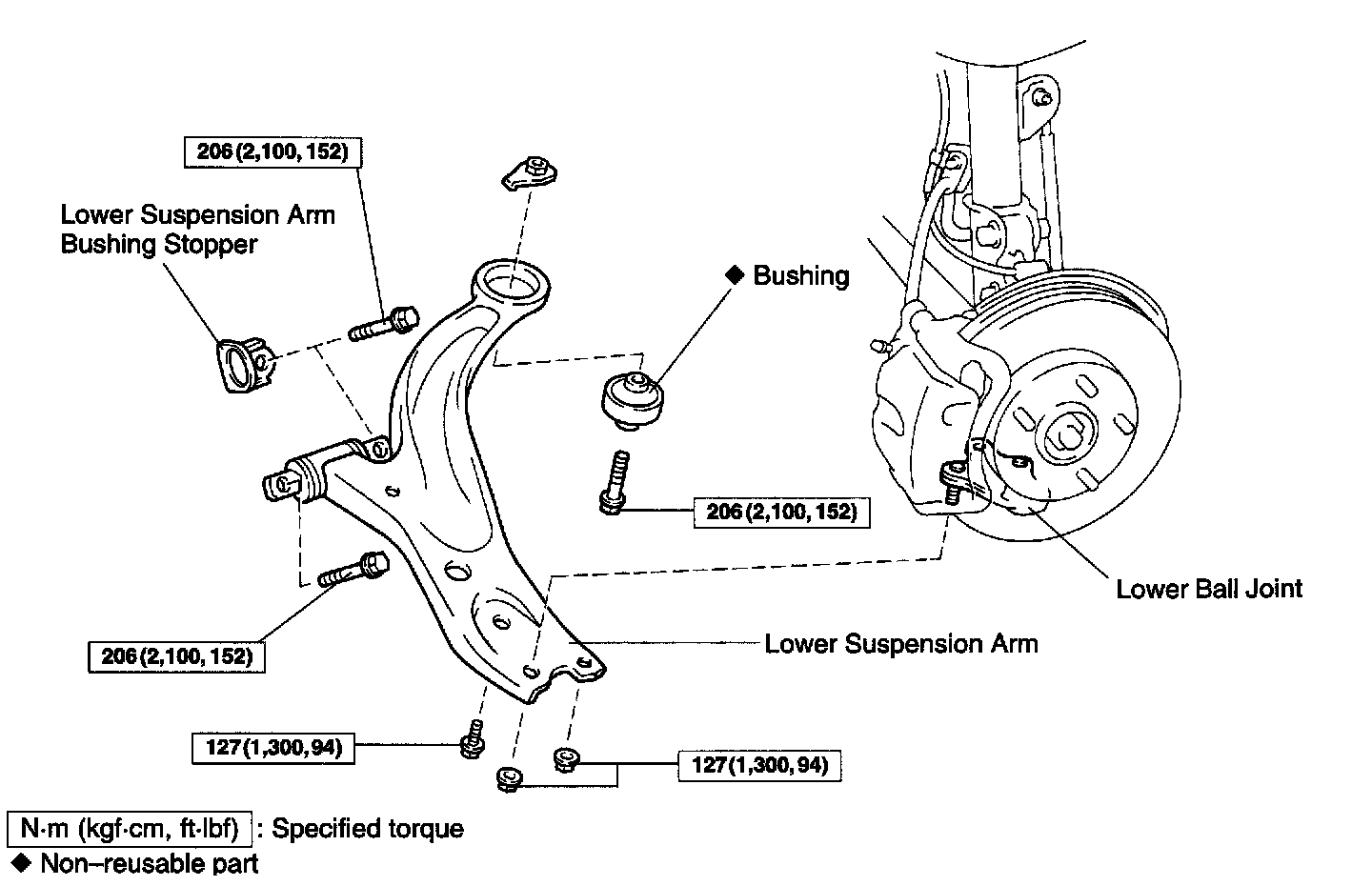 206 (2,100, 152)

Lower Suspension Arm Bushing Stopper

◆ Bushing

206 (2,100, 152)

Lower Ball Joint

206 (2,100, 152)

Lower Suspension Arm

127 (1,300, 94)

127 (1,300, 94)

N·m (kgf·cm, ft·lbf) : Specified torque
◆ Non–reusable part