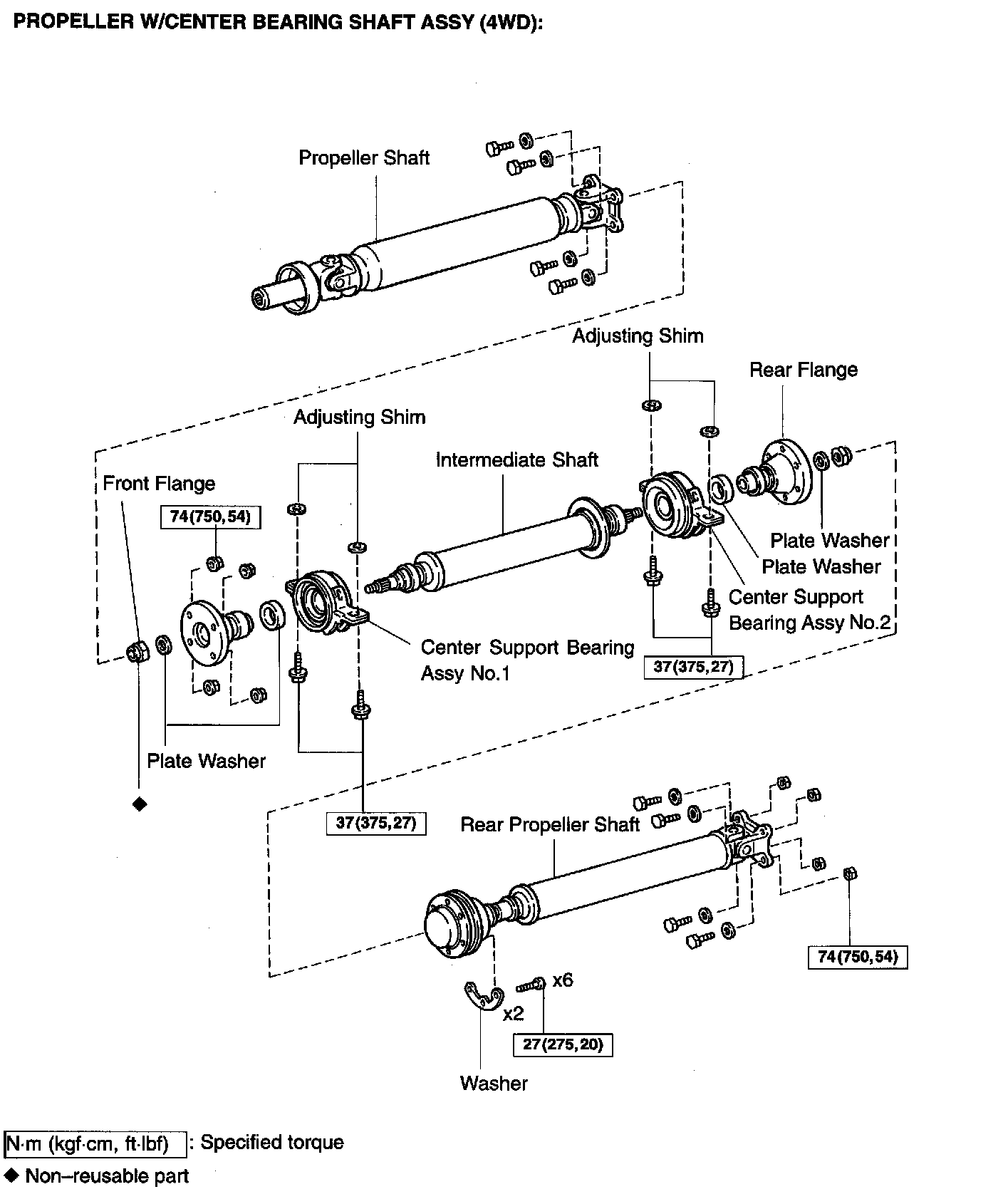 PROPELLER W/CENTER BEARING SHAFT ASSY (4WD):

Propeller Shaft

Adjusting Shim

Rear Flange

Adjusting Shim

Intermediate Shaft

Front Flange

74(750,54)

Plate Washer

Plate Washer

Center Support Bearing Assy No.2

Center Support Bearing Assy No.1

37(375,27)

Plate Washer

◆

37(375,27)

Rear Propeller Shaft

74(750,54)

x6

x2

27(275,20)

Washer

N·m (kgf·cm, ft·lbf) : Specified torque

◆ Non–reusable part