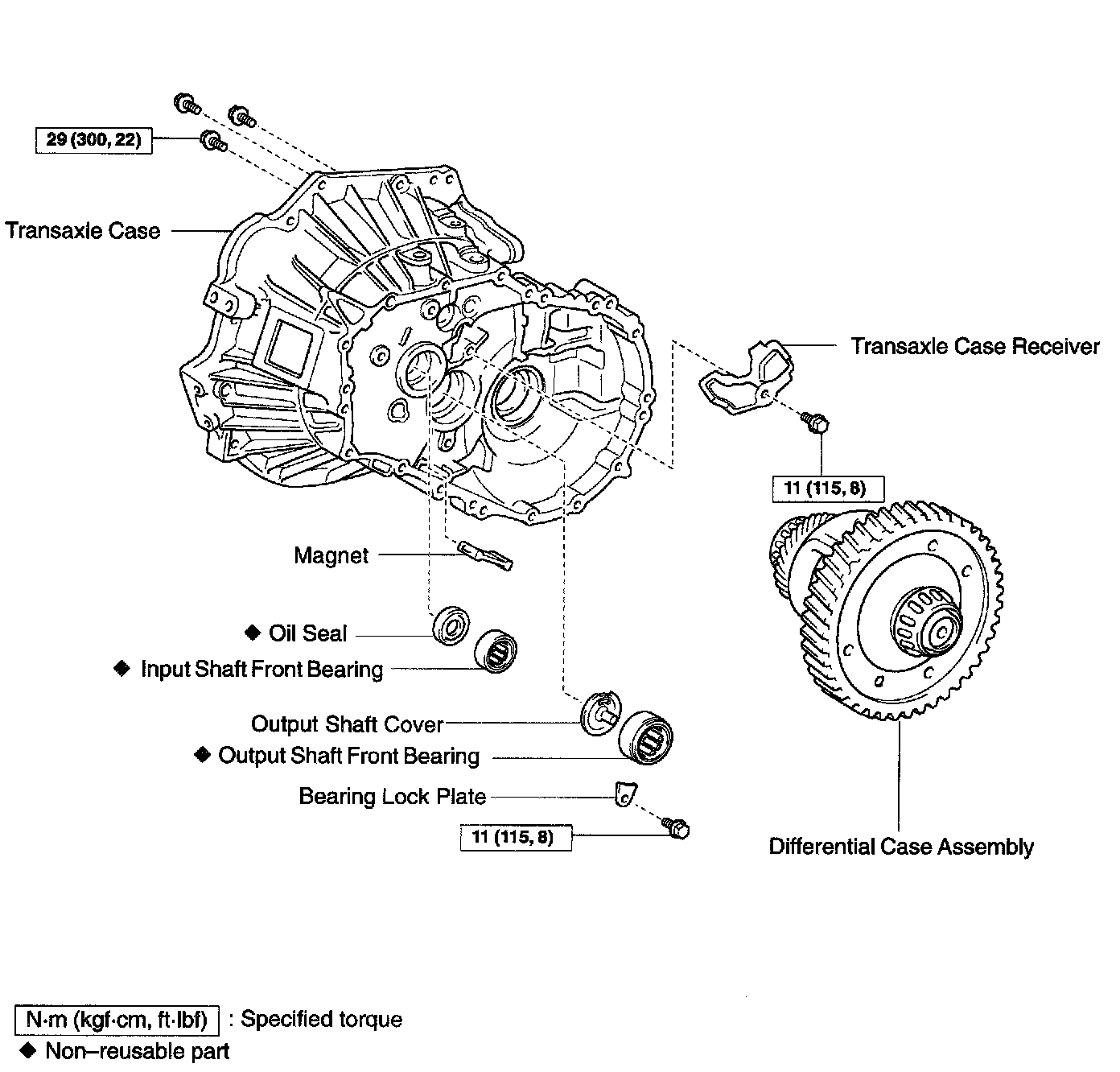 29 (300, 22)

Transaxle Case

Transaxle Case Receiver

11 (115, 8)

Magnet

◆ Oil Seal

◆ Input Shaft Front Bearing

Output Shaft Cover

◆ Output Shaft Front Bearing

Bearing Lock Plate

11 (115, 8)

Differential Case Assembly

N·m (kgf·cm, ft·lbf) : Specified torque

◆ Non–reusable part