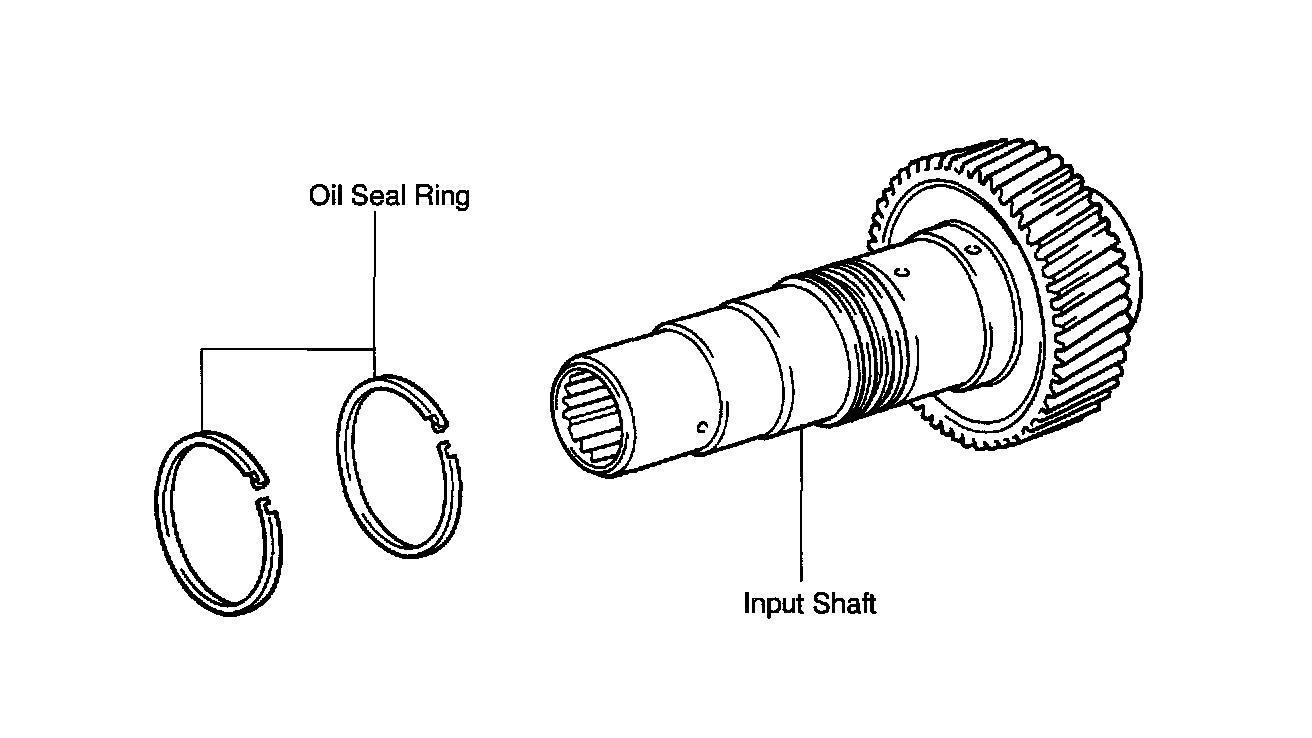 Oil Seal Ring

Input Shaft