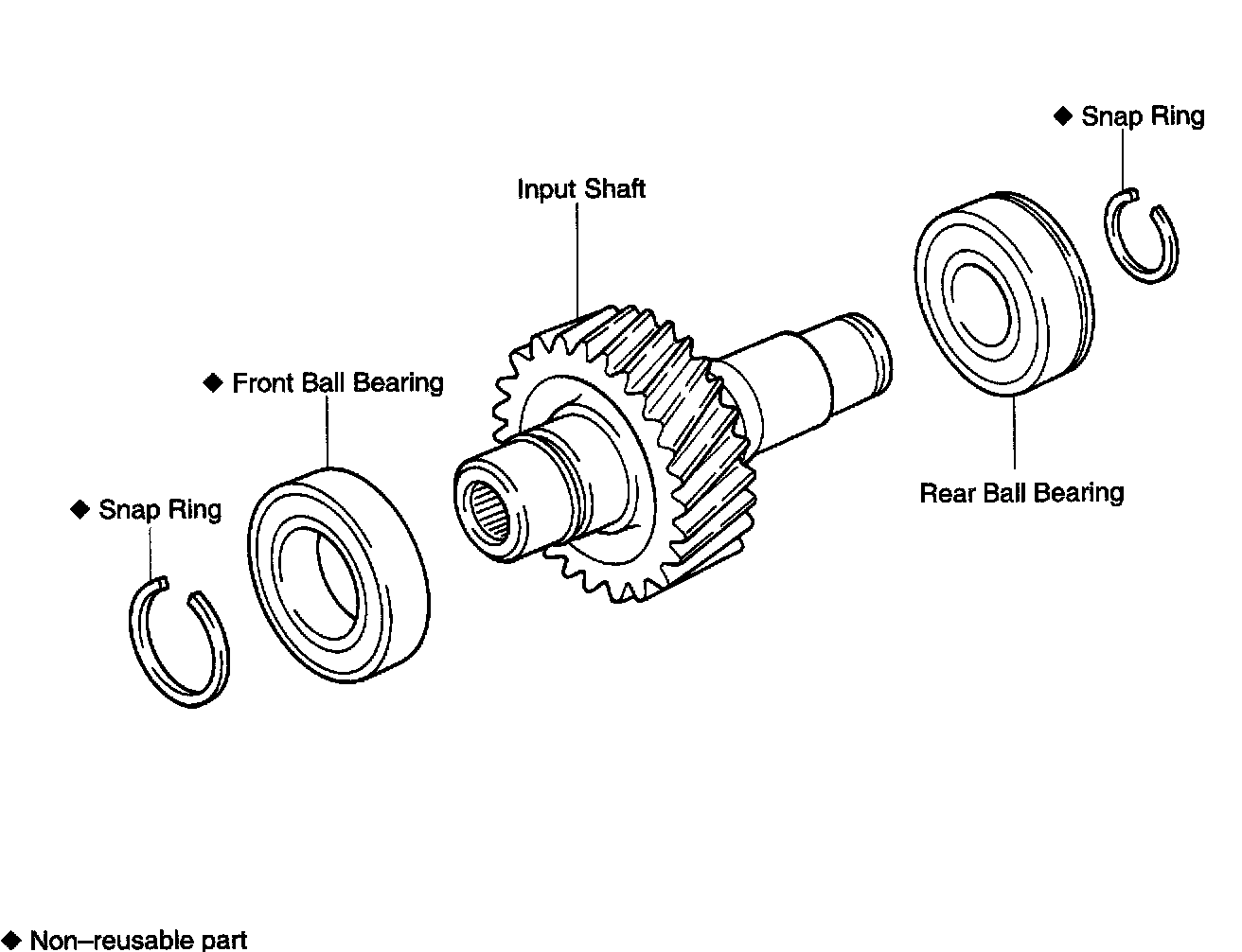 ◆ Snap Ring

Input Shaft

◆ Front Ball Bearing

Rear Ball Bearing

◆ Snap Ring

◆ Non–reusable part