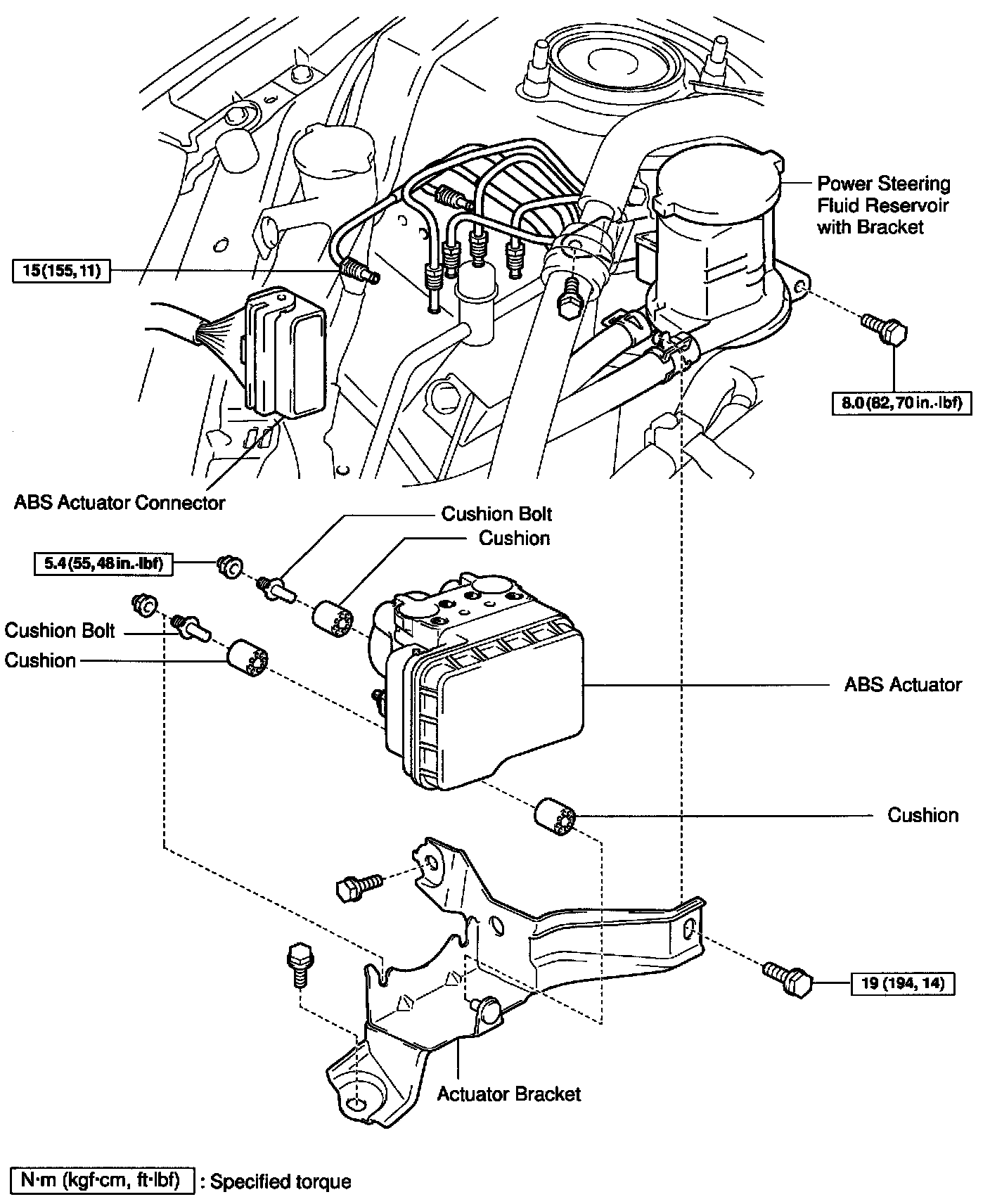 Power Steering Fluid Reservoir with Bracket

15 (155, 11)

8.0 (82, 70 in.·lbf)

ABS Actuator Connector

Cushion Bolt

Cushion

5.4 (55, 48 in.·lbf)

Cushion Bolt

Cushion

ABS Actuator

Cushion

19 (194, 14)

Actuator Bracket

N·m (kgf·cm, ft·lbf) : Specified torque