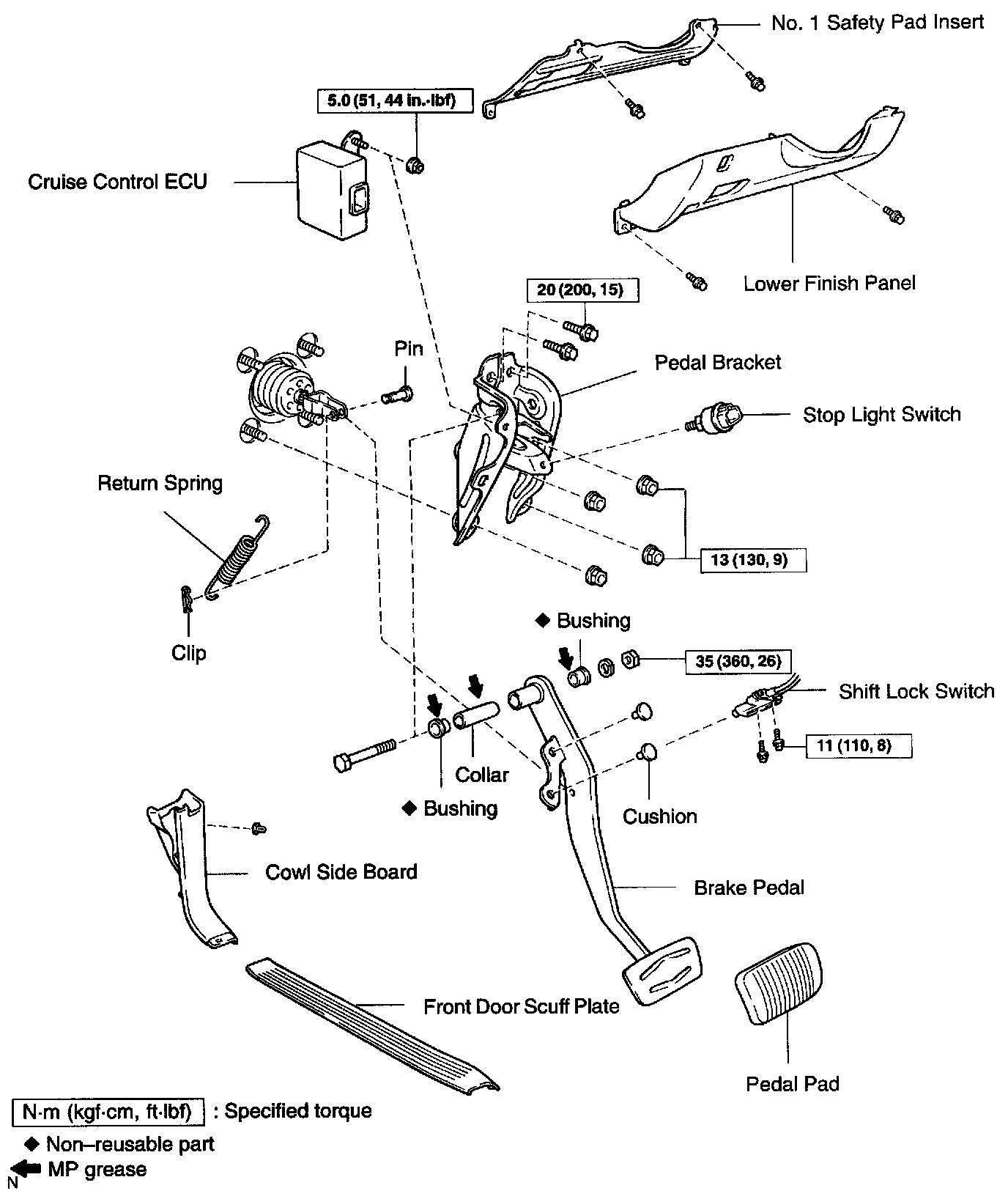 No. 1 Safety Pad Insert

5.0 (51, 44 in.·lbf)

Cruise Control ECU

Lower Finish Panel

20 (200, 15)

Pin

Pedal Bracket

Stop Light Switch

Return Spring

13 (130, 9)

Clip

◆ Bushing

35 (360, 26)

Shift Lock Switch

11 (110, 8)

Collar

◆ Bushing

Cushion

Cowl Side Board

Brake Pedal

Front Door Scuff Plate

Pedal Pad

N·m (kgf·cm, ft·lbf) : Specified torque

◆ Non–reusable part

MP grease

N