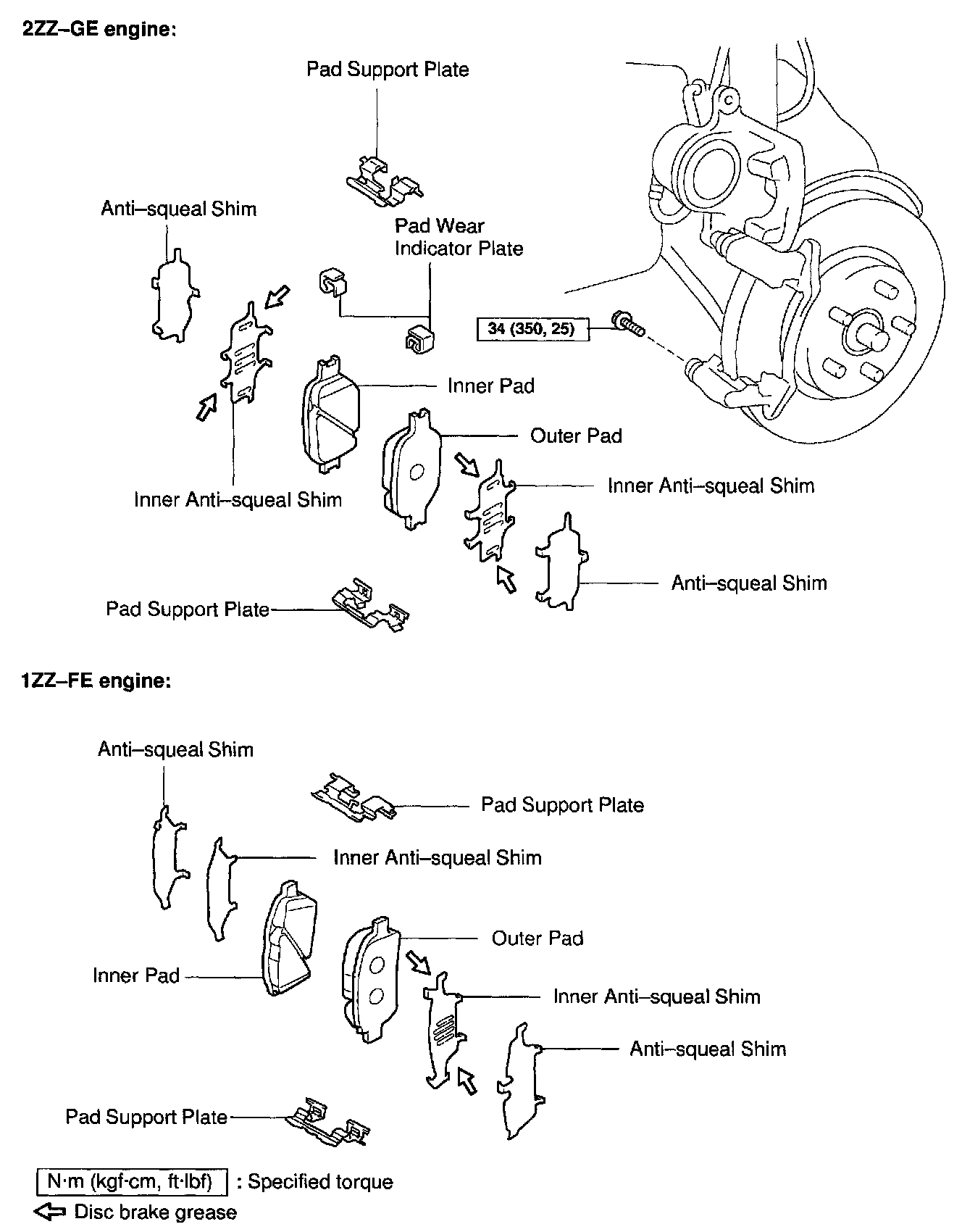 2ZZ–GE engine:

Pad Support Plate

Anti–squeal Shim

Pad Wear Indicator Plate

34 (350, 25)

Inner Pad

Outer Pad

Inner Anti–squeal Shim

Inner Anti–squeal Shim

Anti–squeal Shim

Pad Support Plate

1ZZ–FE engine:

Anti–squeal Shim

Pad Support Plate

Inner Anti–squeal Shim

Outer Pad

Inner Pad

Inner Anti–squeal Shim

Anti–squeal Shim

Pad Support Plate

N·m (kgf·cm, ft·lbf) : Specified torque

Disc brake grease