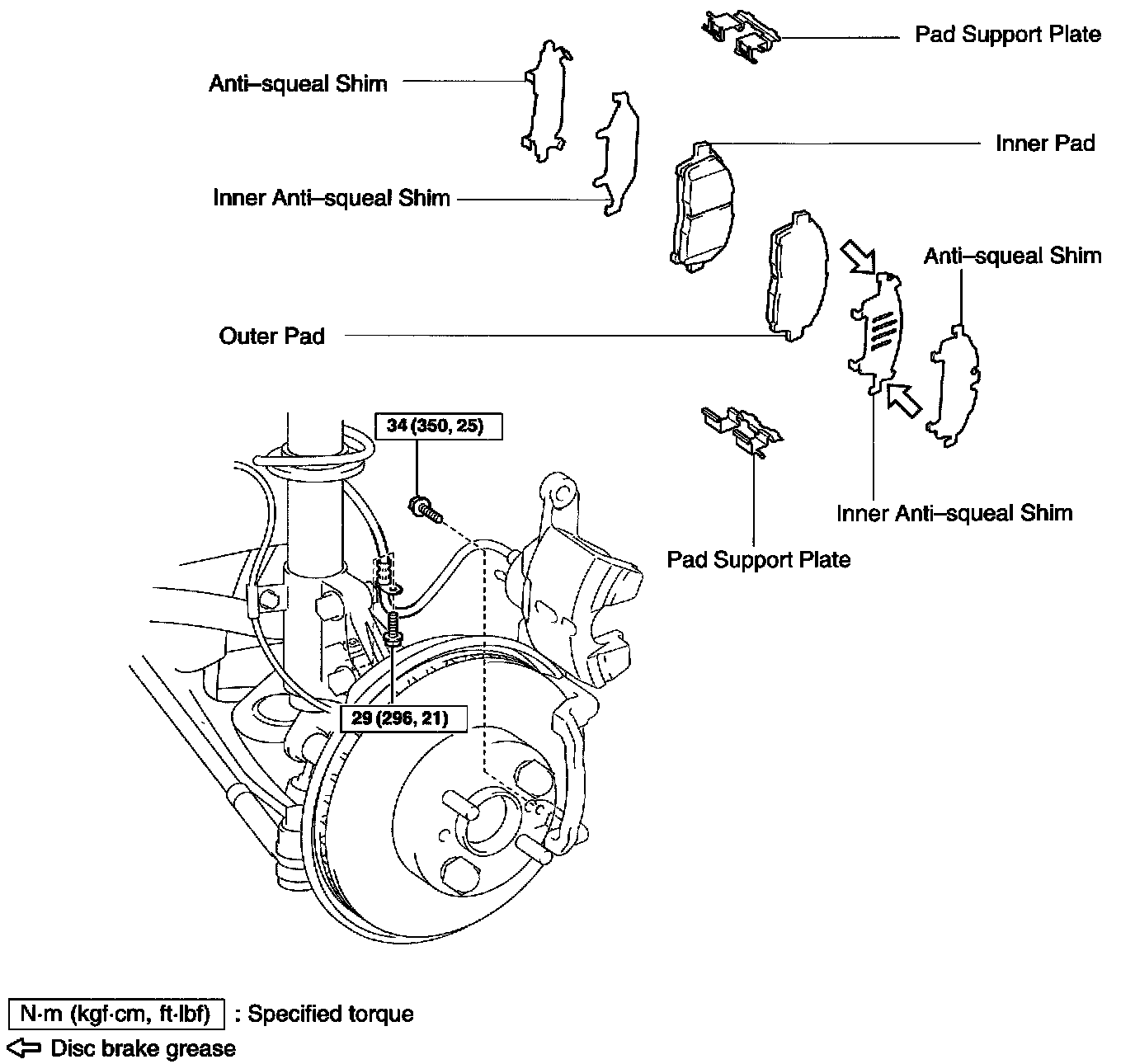 Pad Support Plate

Anti–squeal Shim

Inner Pad

Inner Anti–squeal Shim

Anti–squeal Shim

Outer Pad

34 (350, 25)

Inner Anti–squeal Shim

Pad Support Plate

29 (296, 21)

N·m (kgf·cm, ft·lbf) : Specified torque

Disc brake grease