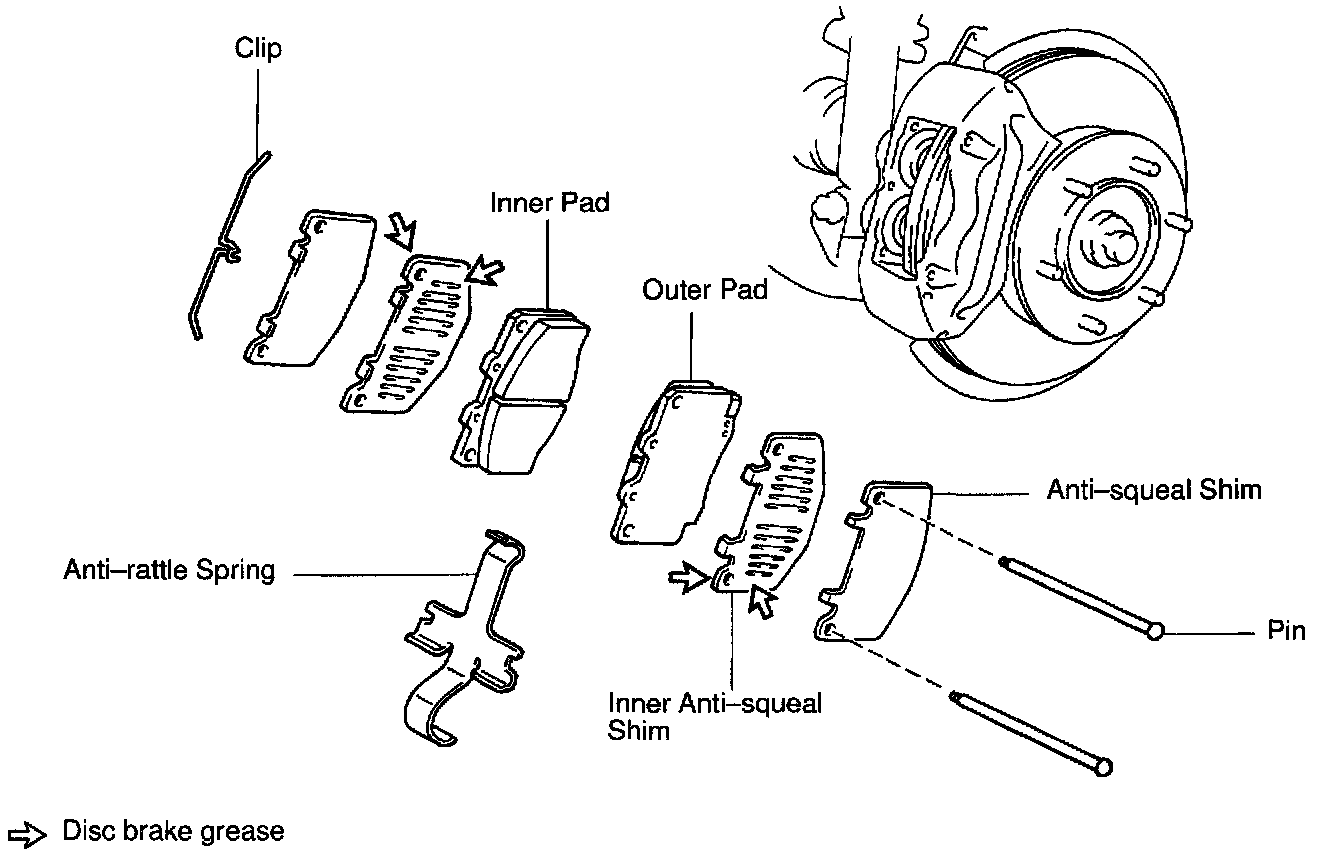 Clip

Inner Pad

Outer Pad

Anti–squeal Shim

Anti–rattle Spring

Pin

Inner Anti–squeal Shim

Disc brake grease