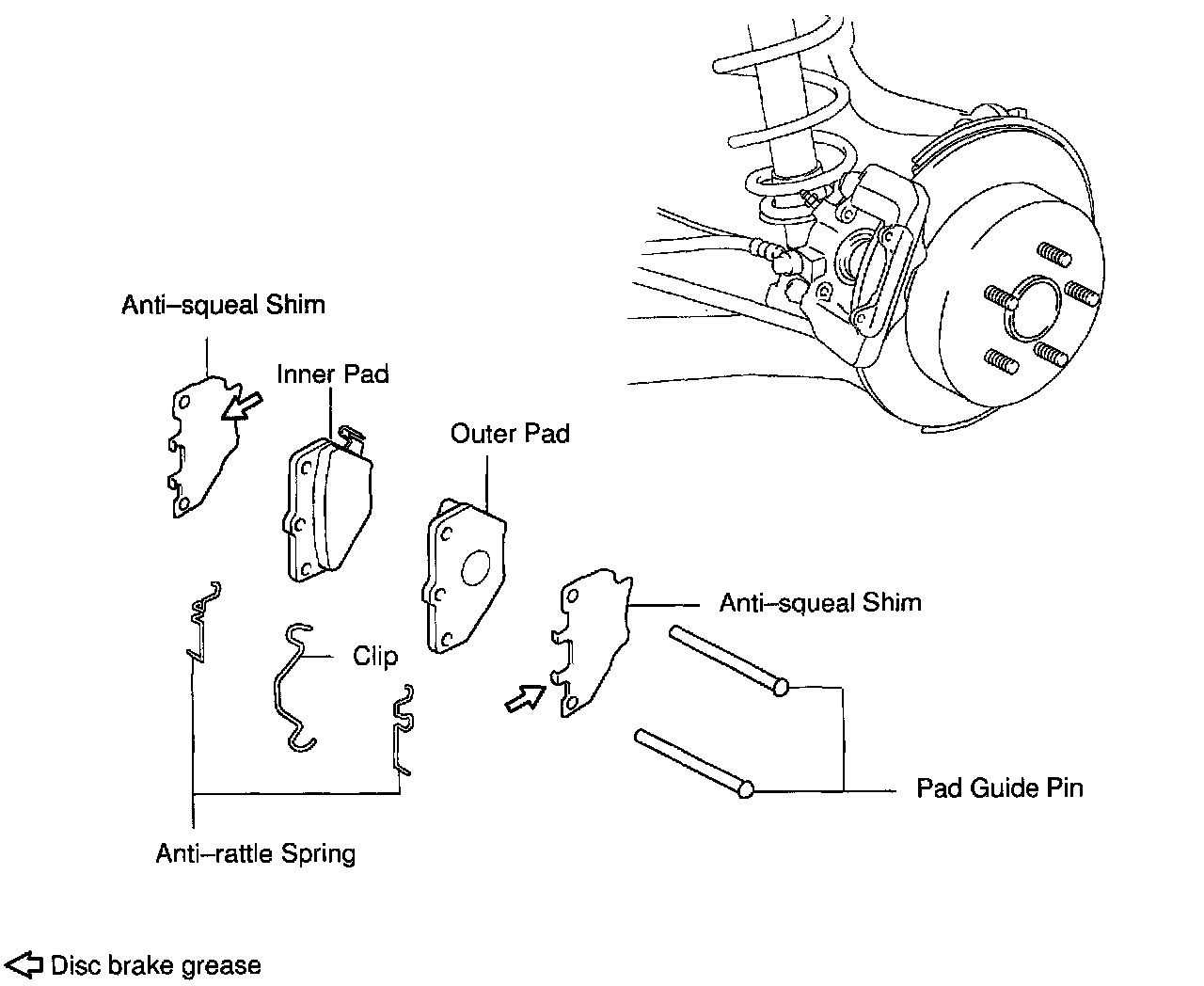 Anti–squeal Shim

Inner Pad

Outer Pad

Anti–squeal Shim

Clip

Pad Guide Pin

Anti–rattle Spring

Disc brake grease