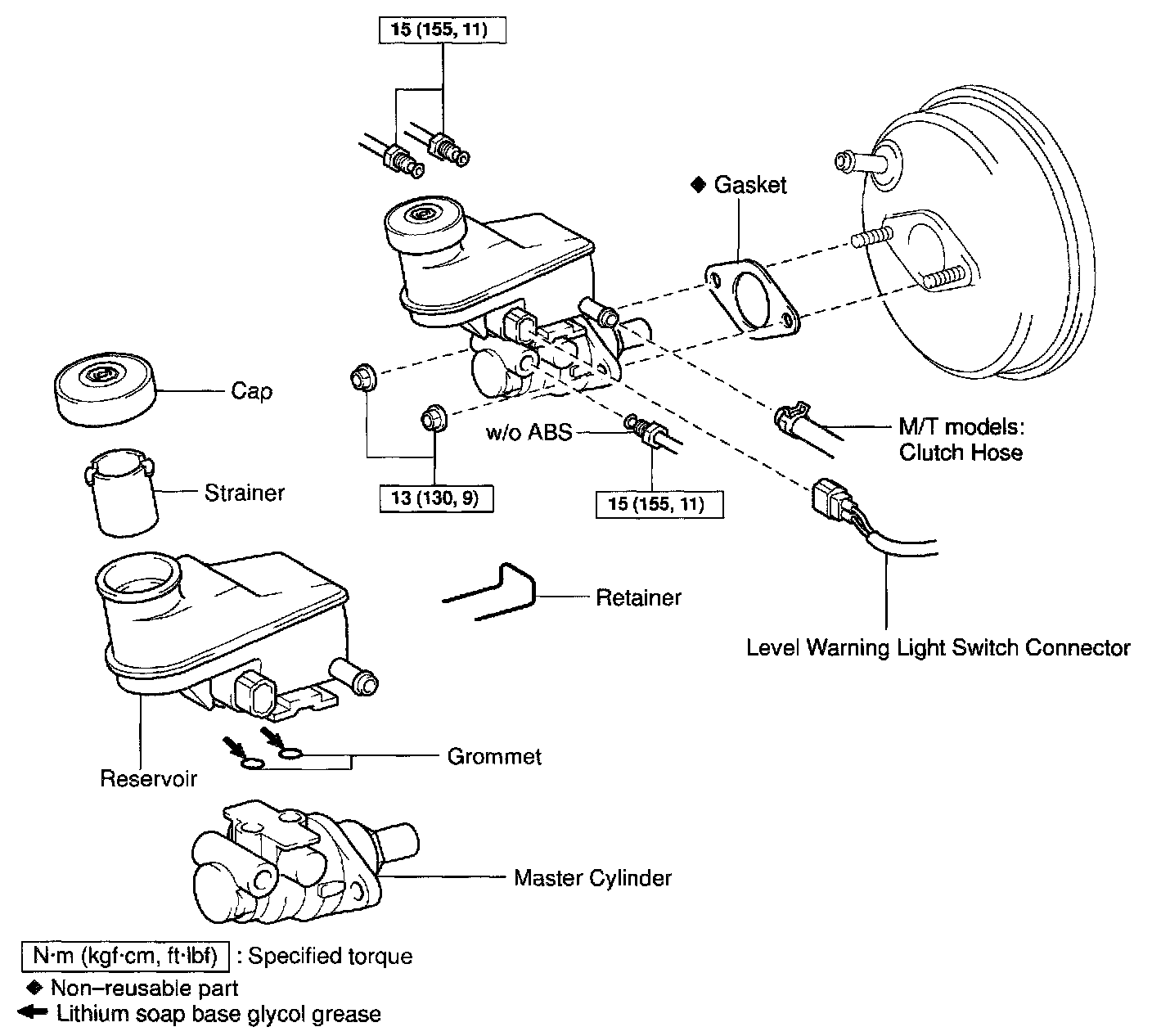 15 (155, 11)

◆ Gasket

Cap

w/o ABS

M/T models:
Clutch Hose

Strainer

13 (130, 9)

15 (155, 11)

Retainer

Level Warning Light Switch Connector

Grommet

Reservoir

Master Cylinder

N·m (kgf·cm, ft·lbf) : Specified torque
◆ Non–reusable part
← Lithium soap base glycol grease