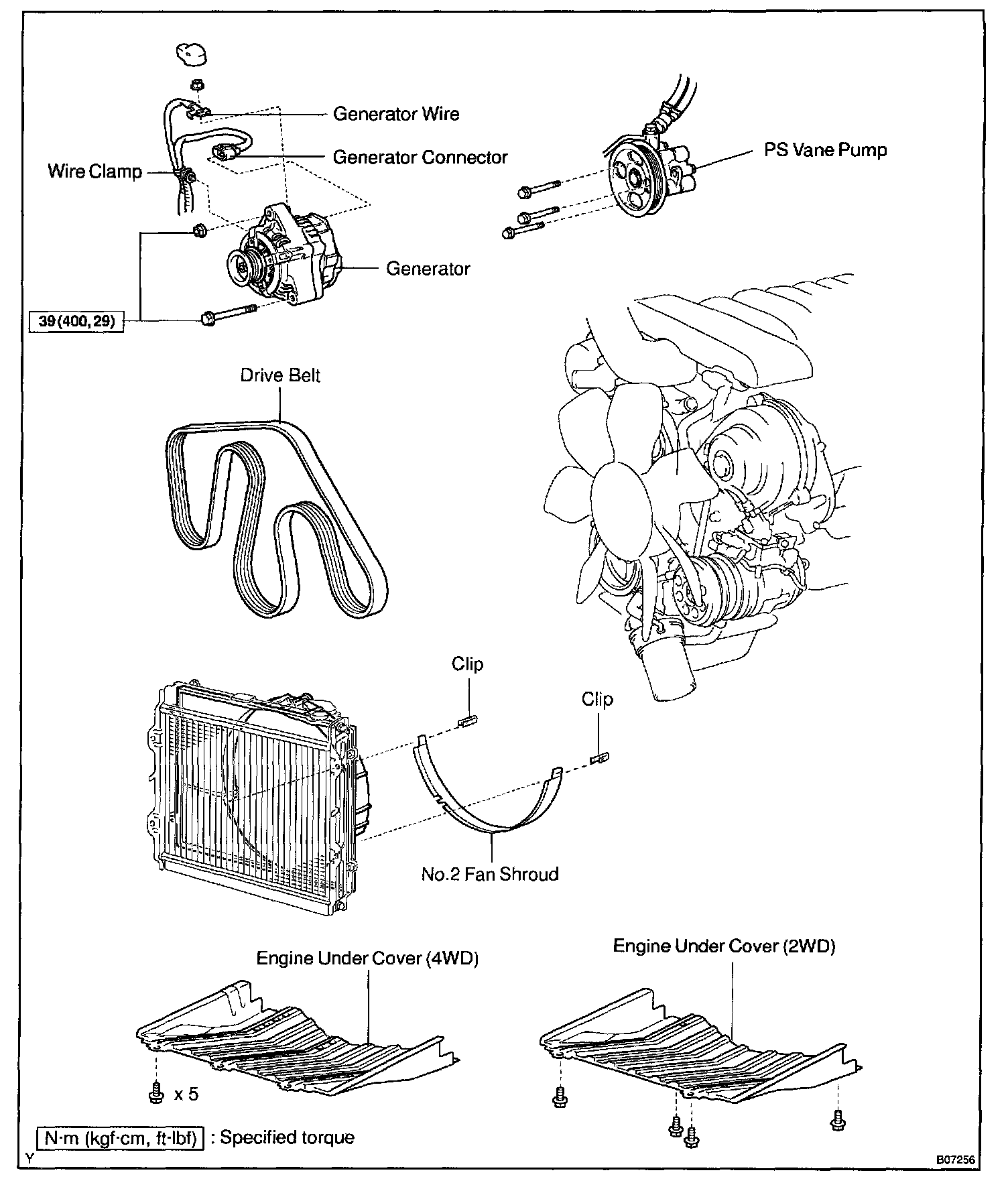 Generator Wire

Generator Connector

Wire Clamp

PS Vane Pump

Generator

39 (400, 29)

Drive Belt

Clip

Clip

No.2 Fan Shroud

Engine Under Cover (4WD)

Engine Under Cover (2WD)

x 5

N·m (kgf·cm, ft·lbf) : Specified torque

Y

B07256