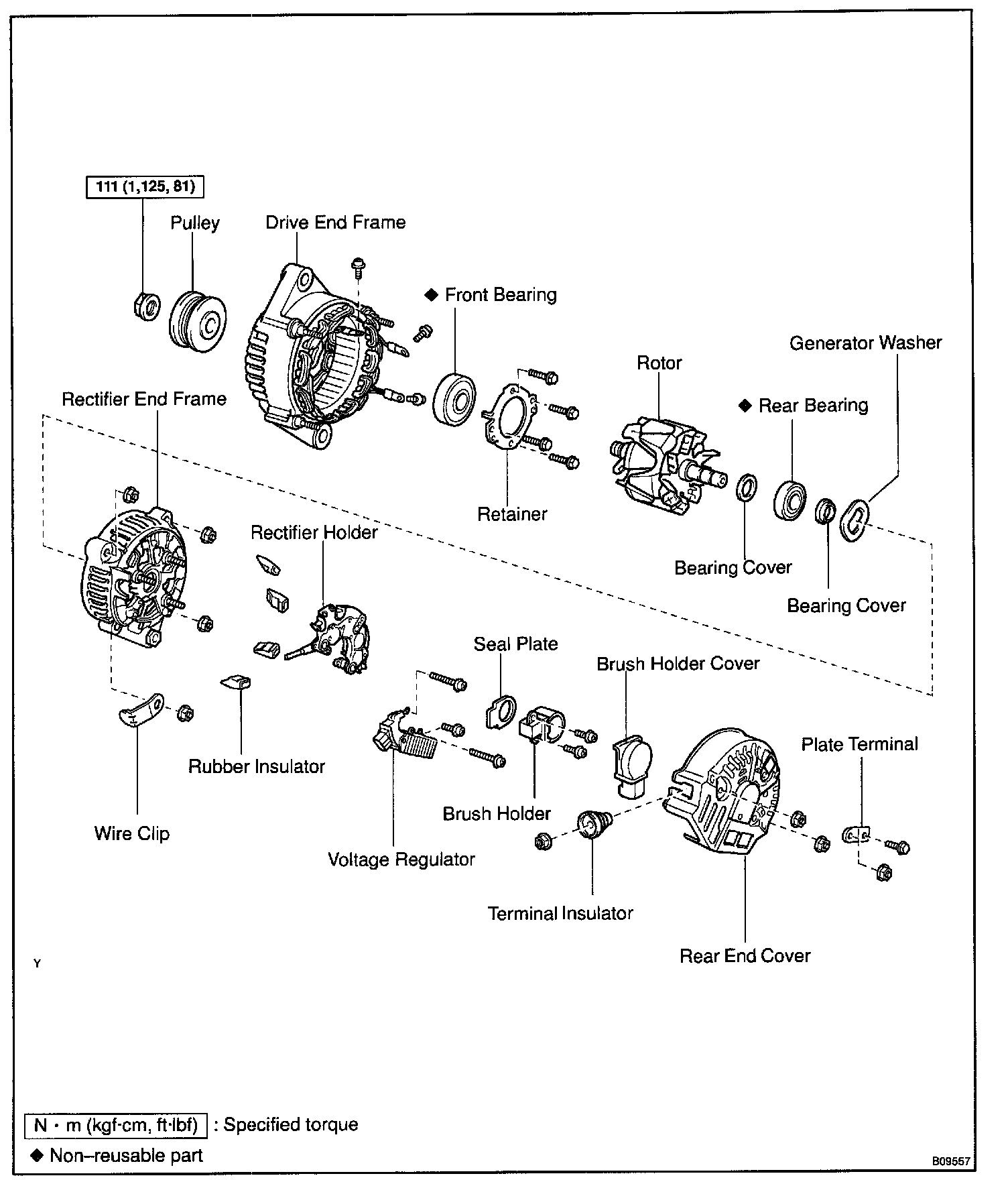 111 (1,125, 81)

Pulley

Drive End Frame

◆ Front Bearing

Generator Washer

Rotor

◆ Rear Bearing

Rectifier End Frame

Retainer

Rectifier Holder

Bearing Cover

Bearing Cover

Seal Plate

Brush Holder Cover

Plate Terminal

Rubber Insulator

Brush Holder

Wire Clip

Voltage Regulator

Terminal Insulator

Rear End Cover

Y

N · m (kgf·cm, ft·lbf) : Specified torque

◆ Non–reusable part

B09557