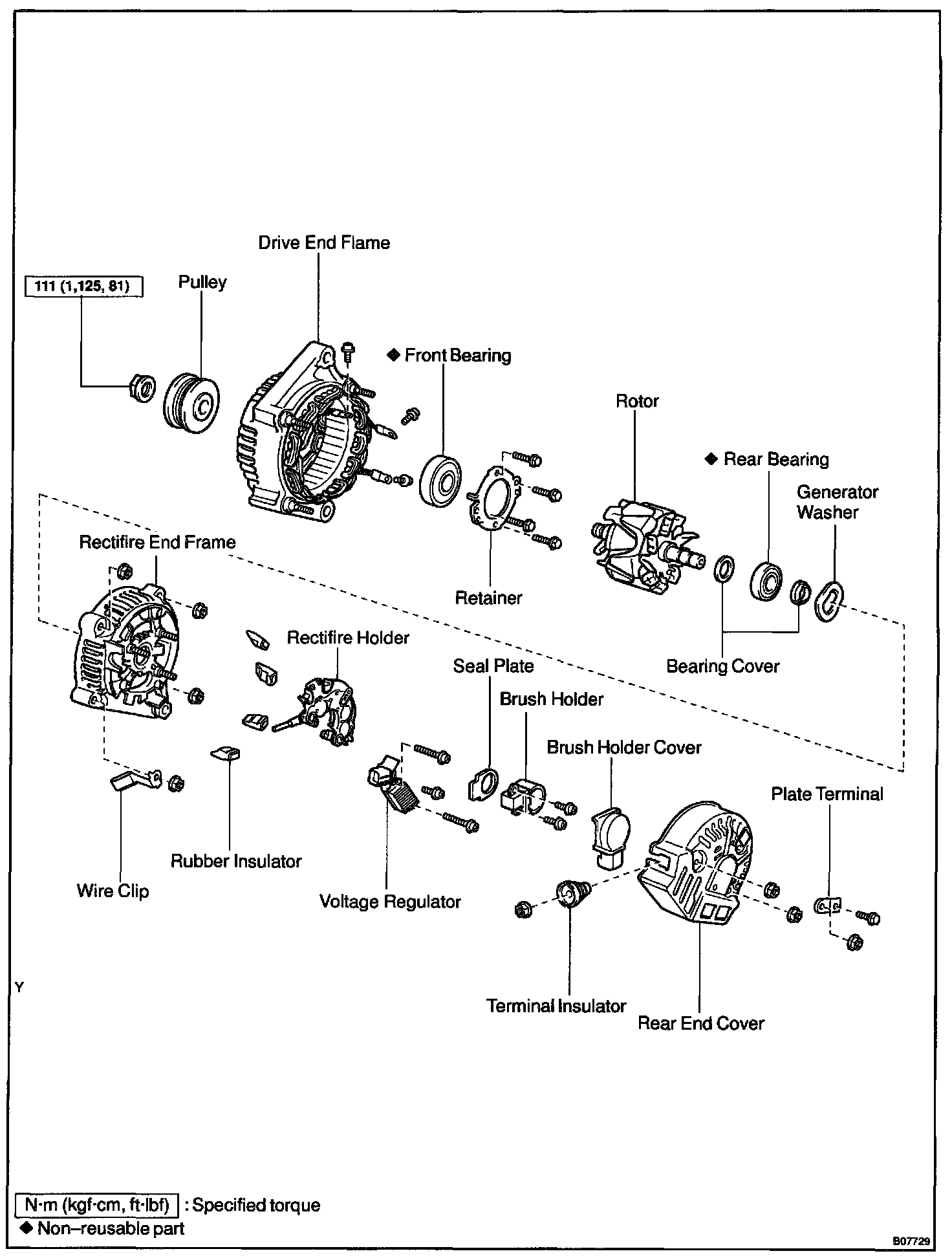 Drive End Flame

111 (1,125, 81)

Pulley

◆ Front Bearing

Rotor

◆ Rear Bearing

Generator Washer

Rectifire End Frame

Retainer

Rectifire Holder

Seal Plate

Bearing Cover

Brush Holder

Brush Holder Cover

Plate Terminal

Rubber Insulator

Wire Clip

Voltage Regulator

Y

Terminal Insulator

Rear End Cover

N·m (kgf·cm, ft·lbf) : Specified torque
◆ Non–reusable part

B07729