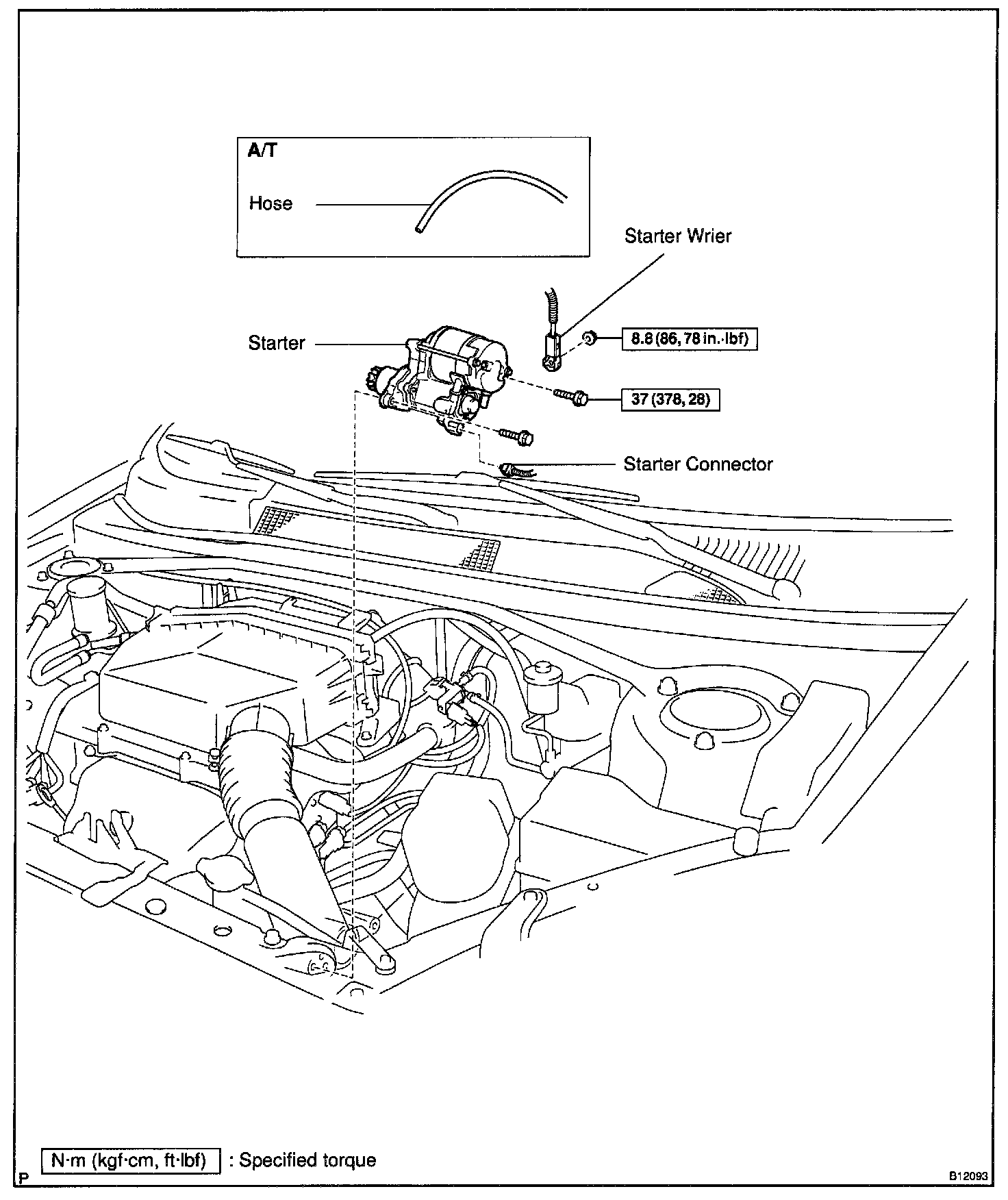 A/T

Hose

Starter Wrier

Starter

8.8 (86, 78 in.·lbf)

37 (378, 28)

Starter Connector

N·m (kgf·cm, ft·lbf) : Specified torque

P

B12093