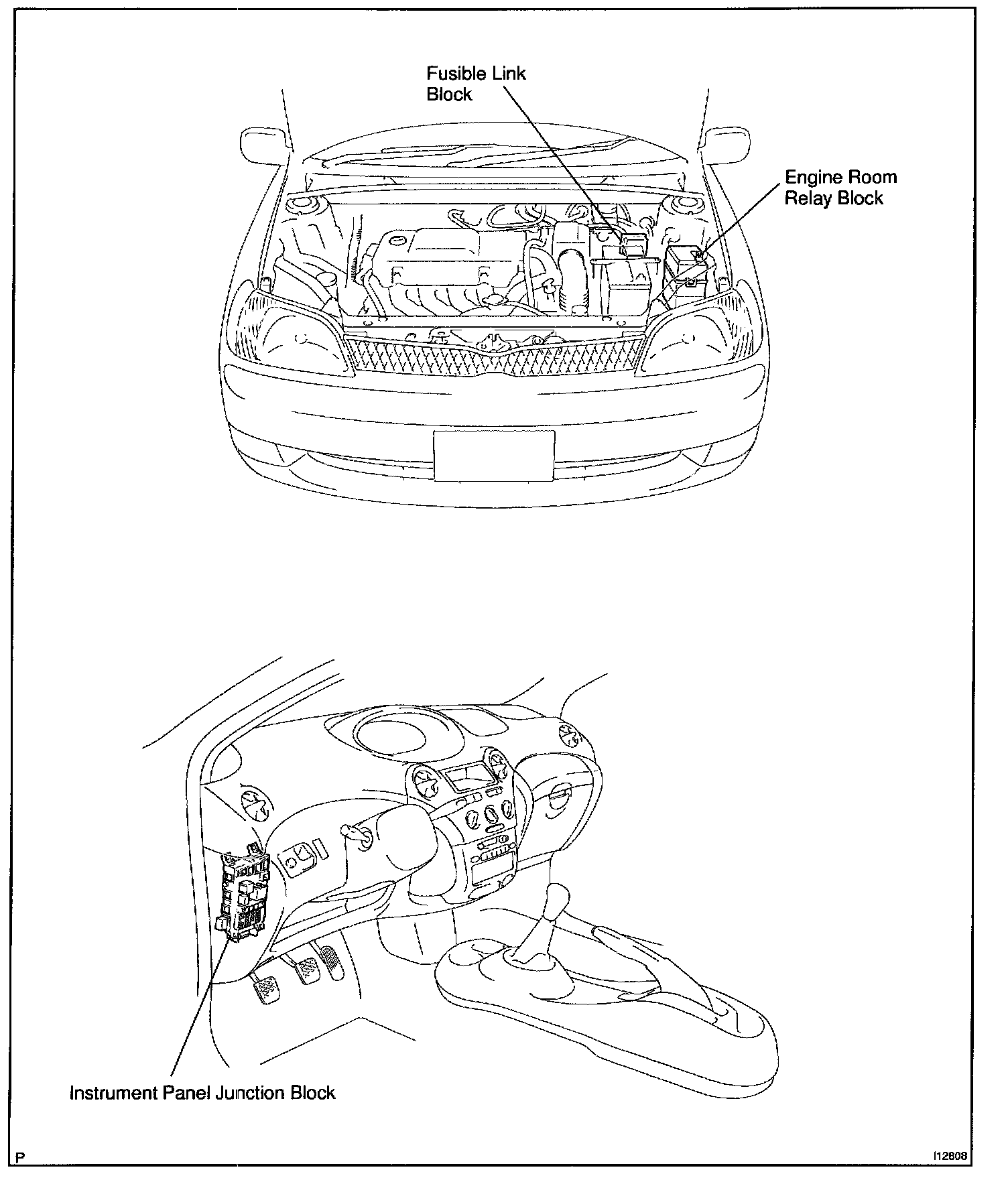 Fusible Link Block

Engine Room Relay Block

Instrument Panel Junction Block

P

I12808