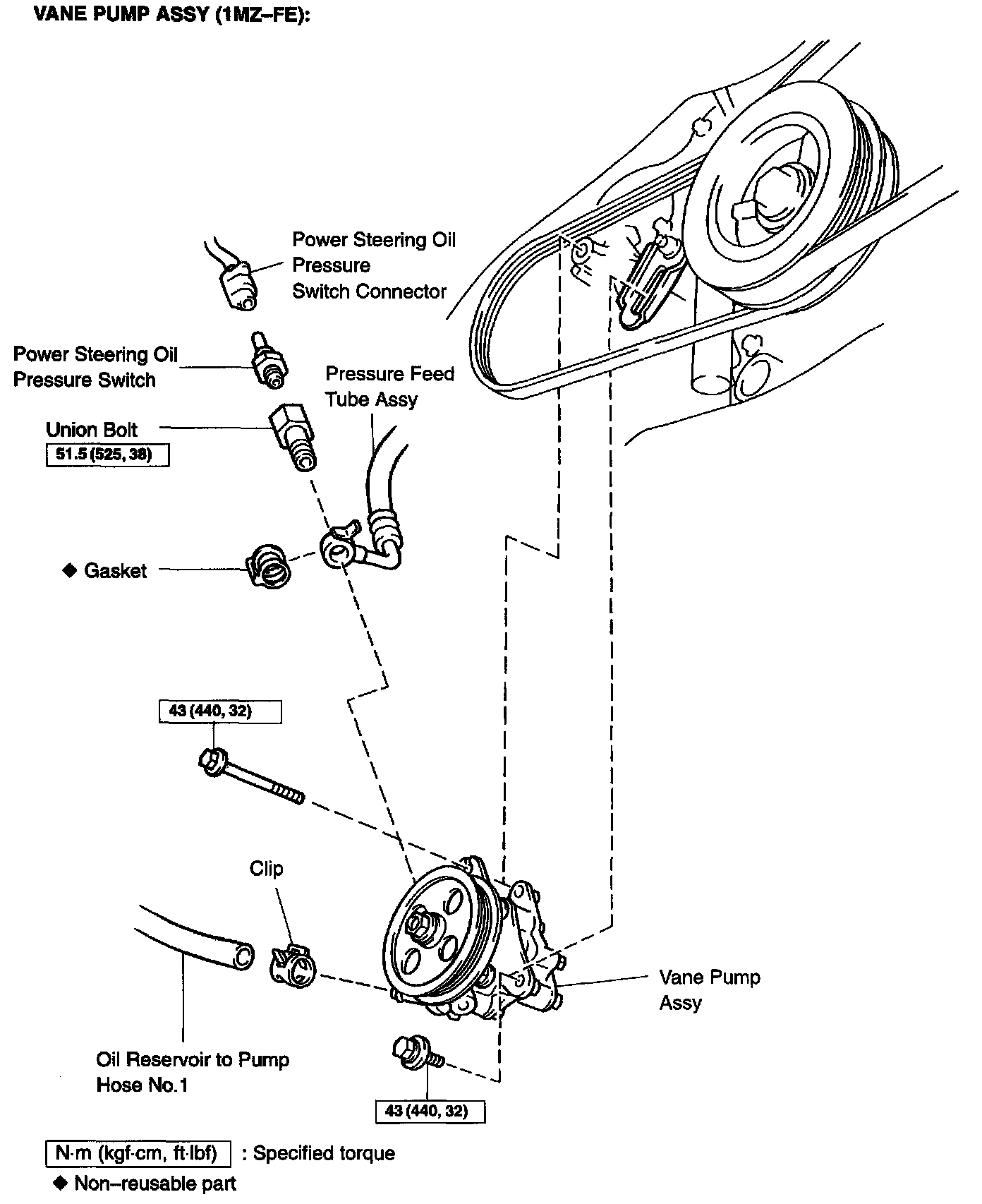 VANE PUMP ASSY (1MZ–FE):

Power Steering Oil Pressure Switch Connector

Power Steering Oil Pressure Switch

Pressure Feed Tube Assy

Union Bolt
51.5 (525, 38)

◆ Gasket

43 (440, 32)

Clip

Vane Pump Assy

Oil Reservoir to Pump Hose No.1

43 (440, 32)

N·m (kgf·cm, ft·lbf) : Specified torque
◆ Non–reusable part