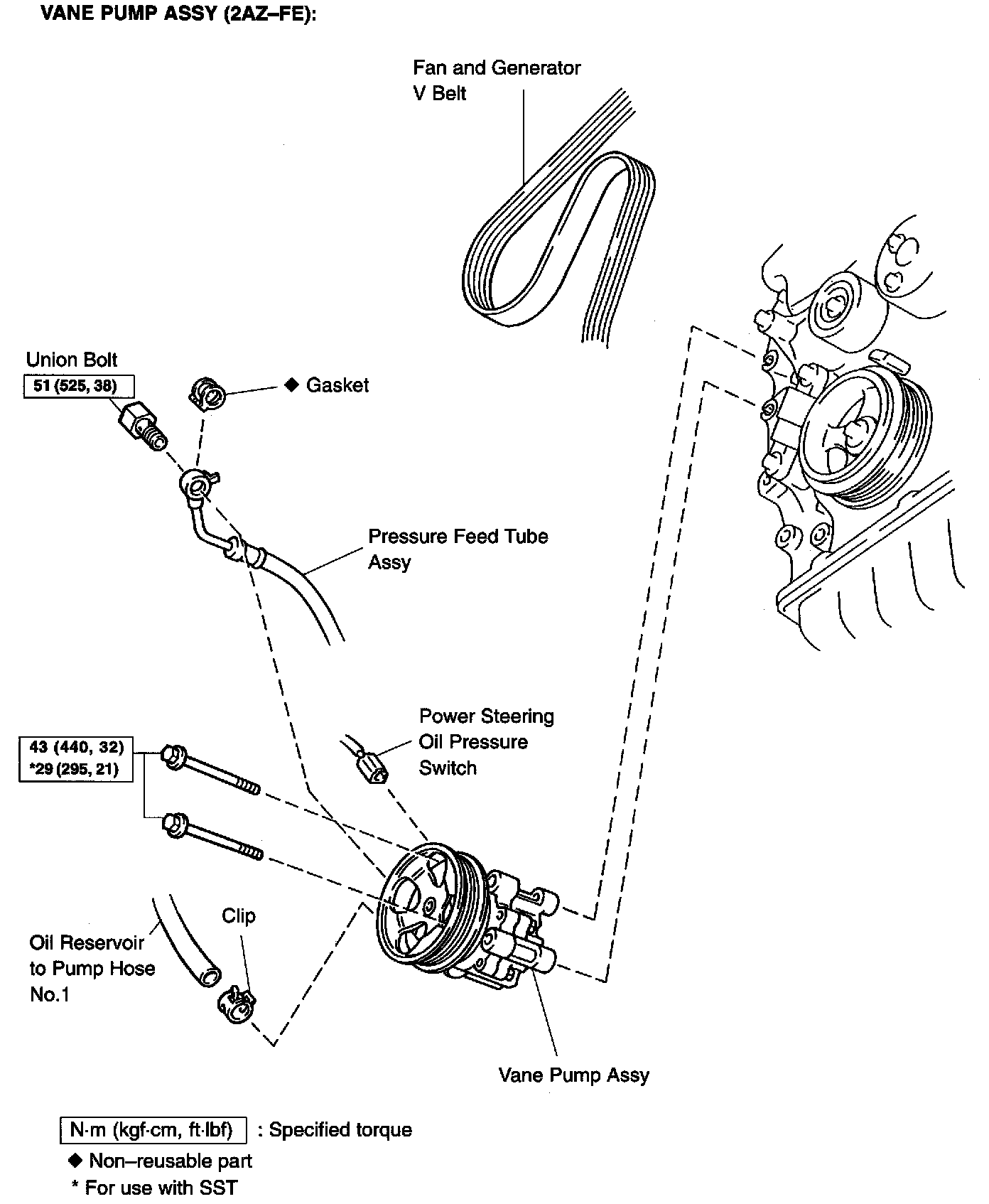 VANE PUMP ASSY (2AZ–FE):

Fan and Generator V Belt

Union Bolt
51 (525, 38)

◆ Gasket

Pressure Feed Tube Assy

Power Steering Oil Pressure Switch

43 (440, 32)
*29 (295, 21)

Clip

Oil Reservoir to Pump Hose No.1

Vane Pump Assy

N·m (kgf·cm, ft·lbf) : Specified torque
◆ Non–reusable part
* For use with SST