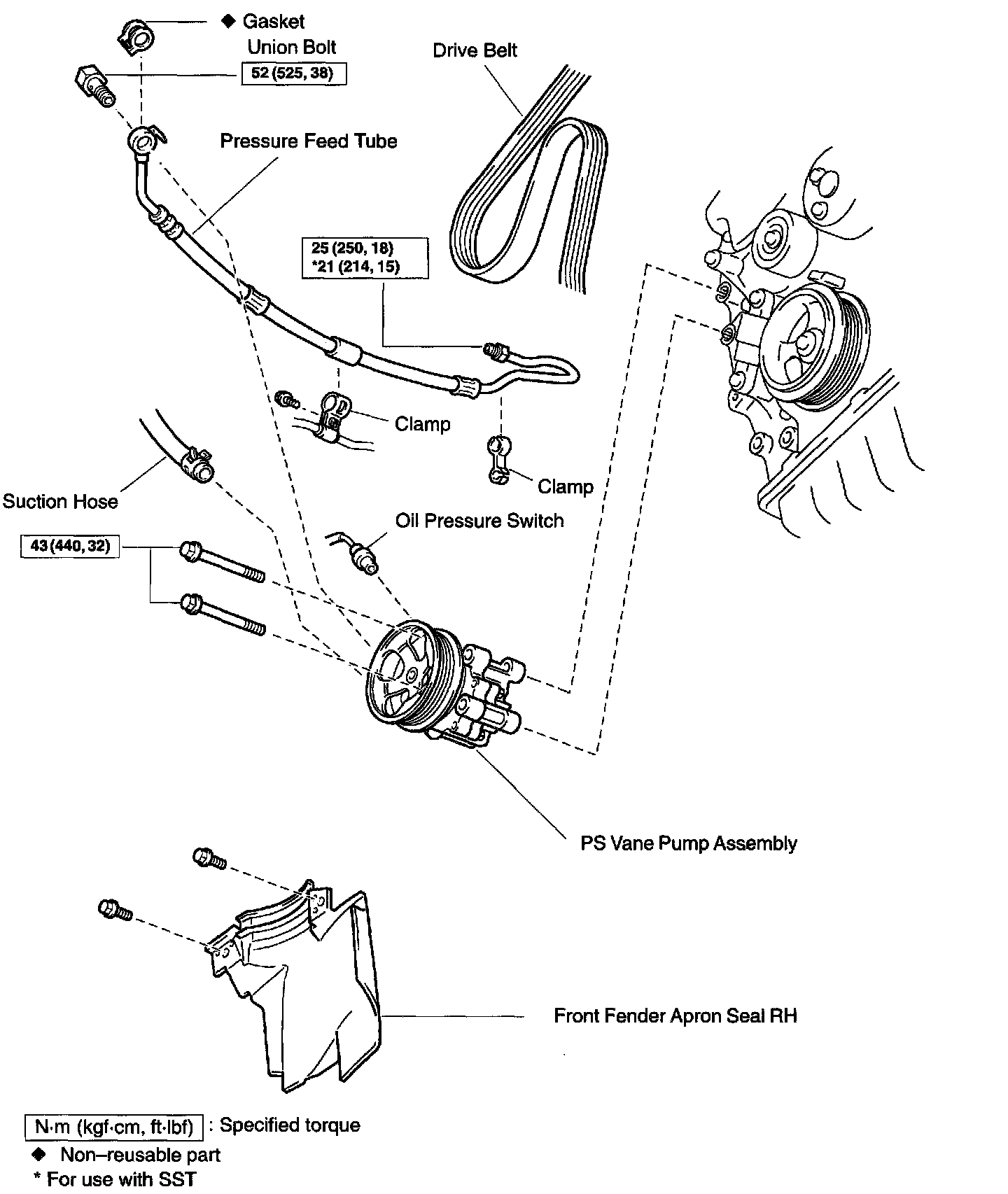 ◆ Gasket
Union Bolt
52 (525, 38)
Drive Belt
Pressure Feed Tube
25 (250, 18)
*21 (214, 15)
Clamp
Clamp
Suction Hose
Oil Pressure Switch
43 (440, 32)
PS Vane Pump Assembly
Front Fender Apron Seal RH
N·m (kgf·cm, ft·lbf) : Specified torque
◆ Non–reusable part
* For use with SST