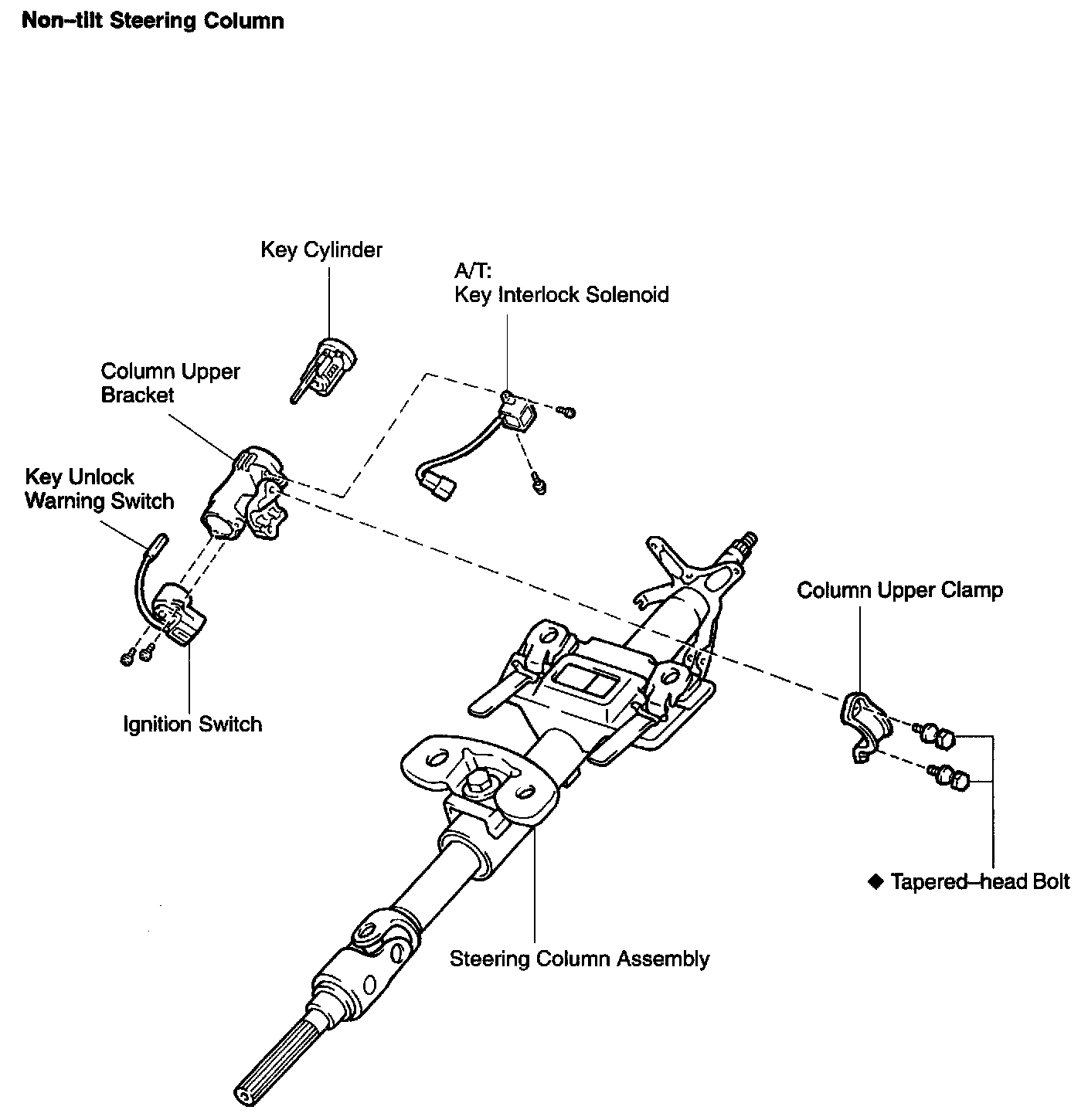 Non–tilt Steering Column

Key Cylinder

A/T:
Key Interlock Solenoid

Column Upper Bracket

Key Unlock Warning Switch

Column Upper Clamp

Ignition Switch

◆ Tapered–head Bolt

Steering Column Assembly