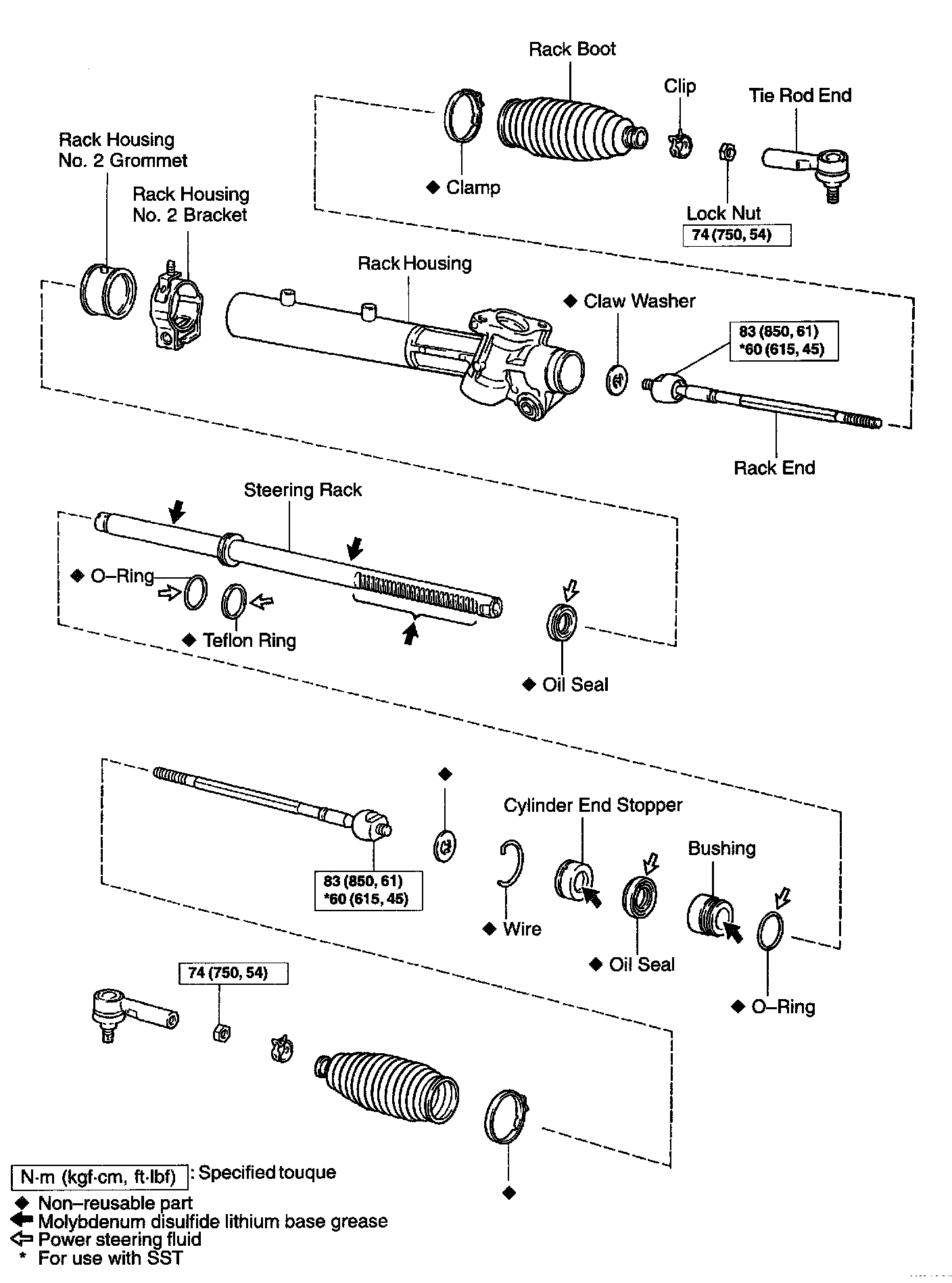 Rack Boot
Clip
Tie Rod End
Rack Housing
No. 2 Grommet
Rack Housing
No. 2 Bracket
◆ Clamp
Lock Nut
74 (750, 54)
Rack Housing
◆ Claw Washer
83 (850, 61)
*60 (615, 45)
Rack End
Steering Rack
◆ O–Ring
◆ Teflon Ring
◆ Oil Seal
◆
Cylinder End Stopper
Bushing
83 (850, 61)
*60 (615, 45)
◆ Wire
◆ Oil Seal
◆ O–Ring
74 (750, 54)
◆
N·m (kgf·cm, ft·lbf) : Specified touque
◆ Non–reusable part
Molybdenum disulfide lithium base grease
Power steering fluid
* For use with SST