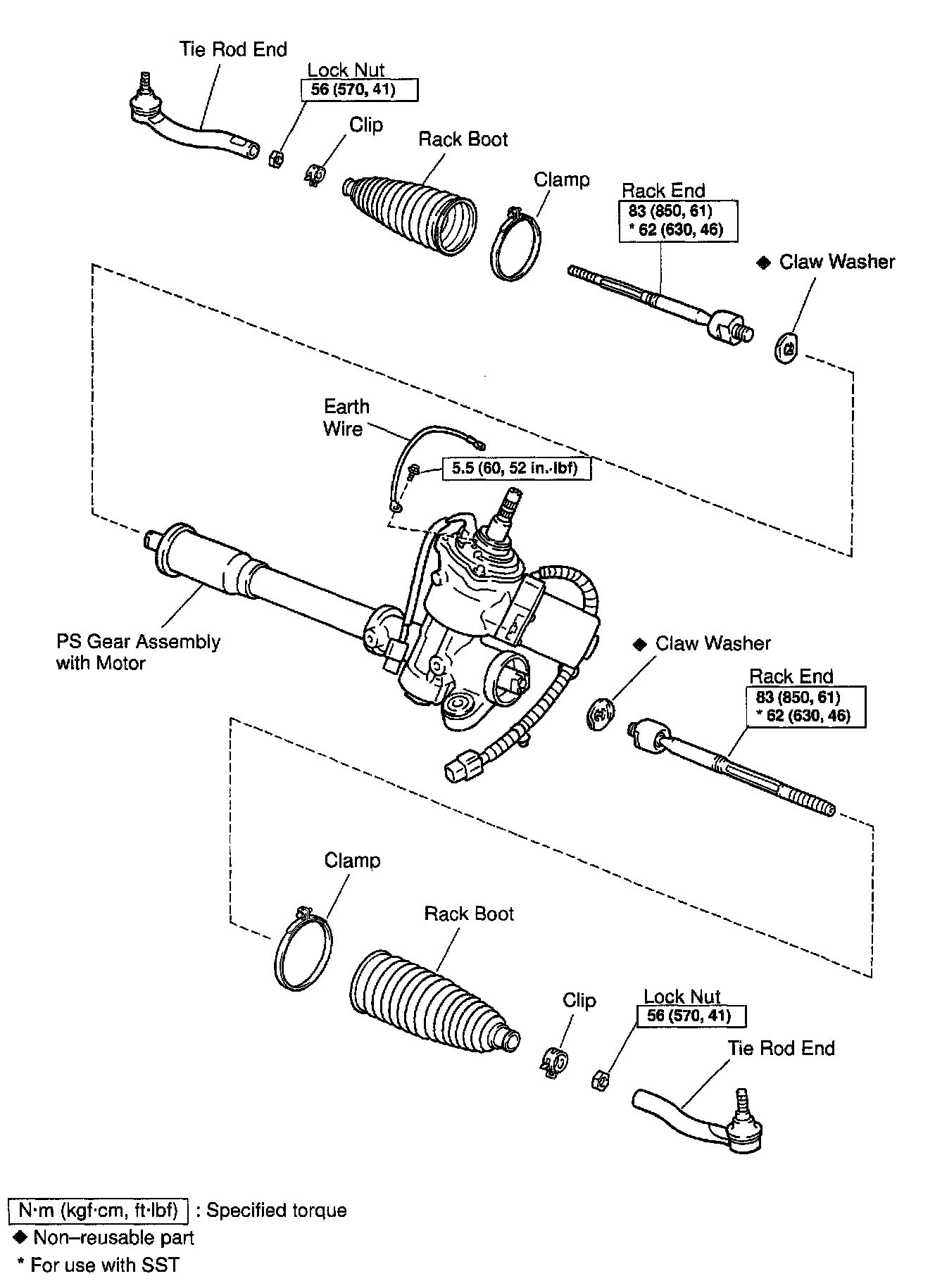 Tie Rod End

Lock Nut
56 (570, 41)

Clip

Rack Boot

Clamp

Rack End
83 (850, 61)
* 62 (630, 46)

◆ Claw Washer

Earth Wire

5.5 (60, 52 in.·lbf)

PS Gear Assembly with Motor

◆ Claw Washer

Rack End
83 (850, 61)
* 62 (630, 46)

Clamp

Rack Boot

Clip

Lock Nut
56 (570, 41)

Tie Rod End

N·m (kgf·cm, ft·lbf) : Specified torque
◆ Non–reusable part
* For use with SST