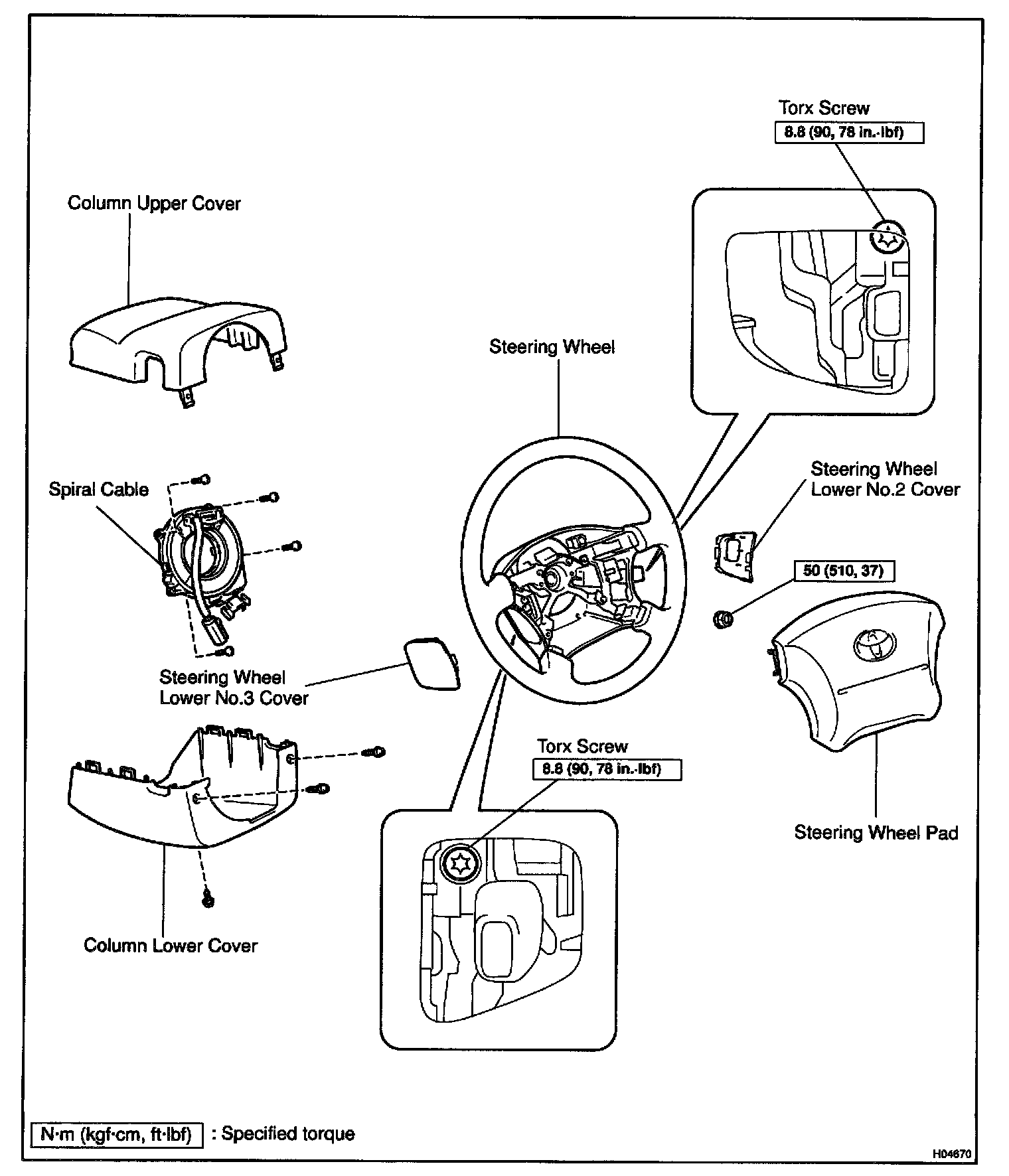 Torx Screw
8.8 (90, 78 in.·lbf)

Column Upper Cover

Steering Wheel

Spiral Cable

Steering Wheel Lower No.2 Cover

50 (510, 37)

Steering Wheel Lower No.3 Cover

Torx Screw
8.8 (90, 78 in.·lbf)

Steering Wheel Pad

Column Lower Cover

N·m (kgf·cm, ft·lbf) : Specified torque

H04670