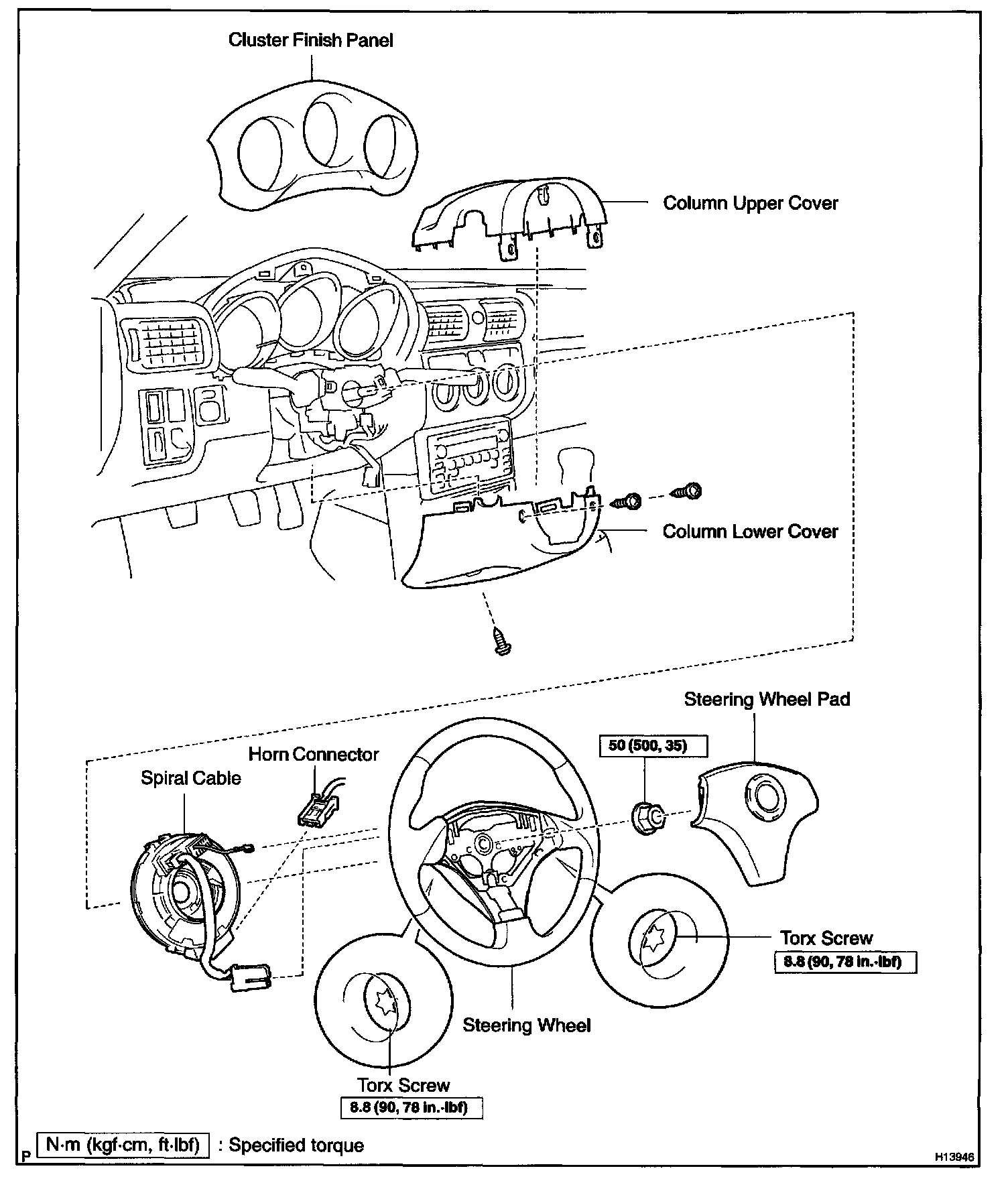 Cluster Finish Panel

Column Upper Cover

Column Lower Cover

Steering Wheel Pad

50 (500, 35)

Horn Connector

Spiral Cable

Torx Screw

8.8 (90, 78 in.·lbf)

Steering Wheel

Torx Screw

8.8 (90, 78 in.·lbf)

P

N·m (kgf·cm, ft·lbf) : Specified torque

H13946